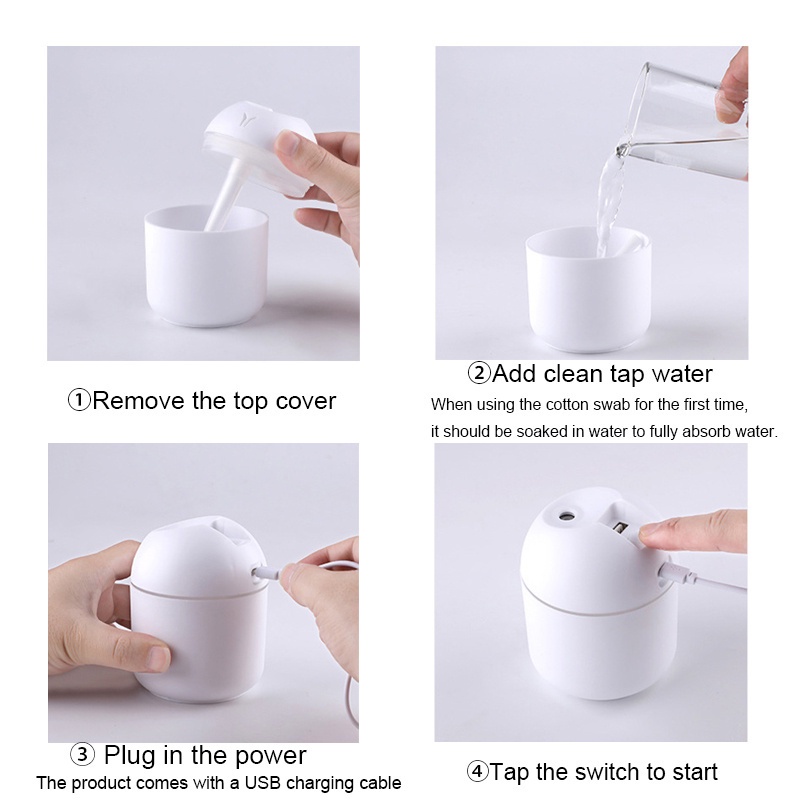 ①Remove the top cover

②Add clean tap water
When using the cotton swab for the first time, it should be soaked in water to fully absorb water.

③ Plug in the power
The product comes with a USB charging cable

④Tap the switch to start