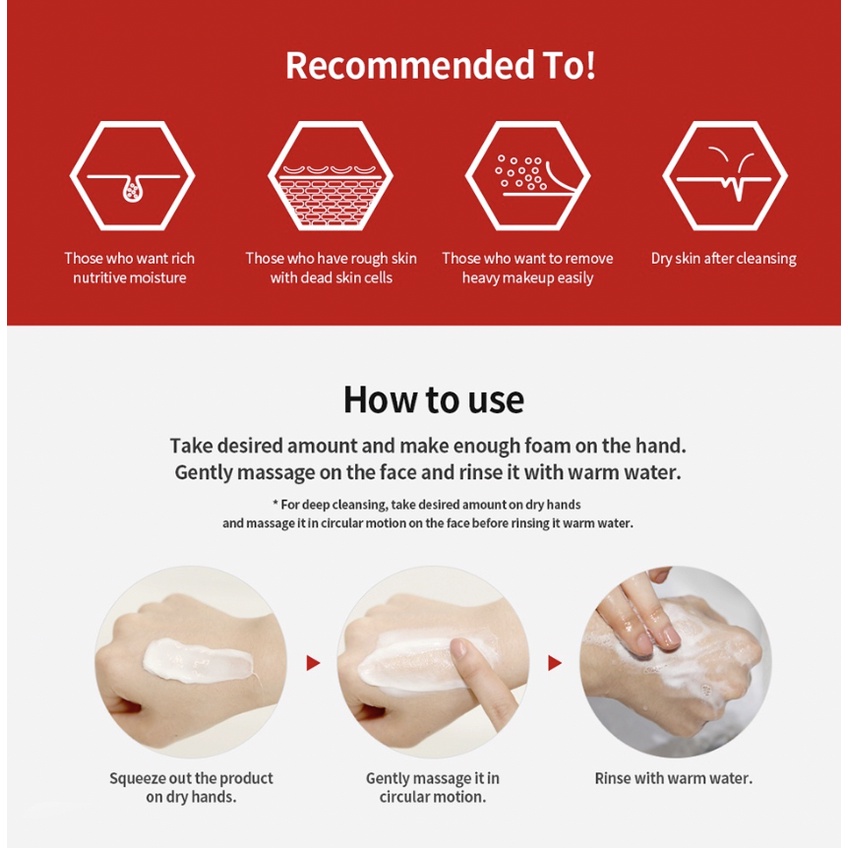 Recommended To!

Those who want rich nutritive moisture

Those who have rough skin with dead skin cells

Those who want to remove heavy makeup easily

Dry skin after cleansing

How to use

Take desired amount and make enough foam on the hand. Gently massage on the face and rinse it with warm water.

* For deep cleansing, take desired amount on dry hands and massage it in circular motion on the face before rinsing it warm water.

Squeeze out the product on dry hands.

Gently massage it in circular motion.

Rinse with warm water.