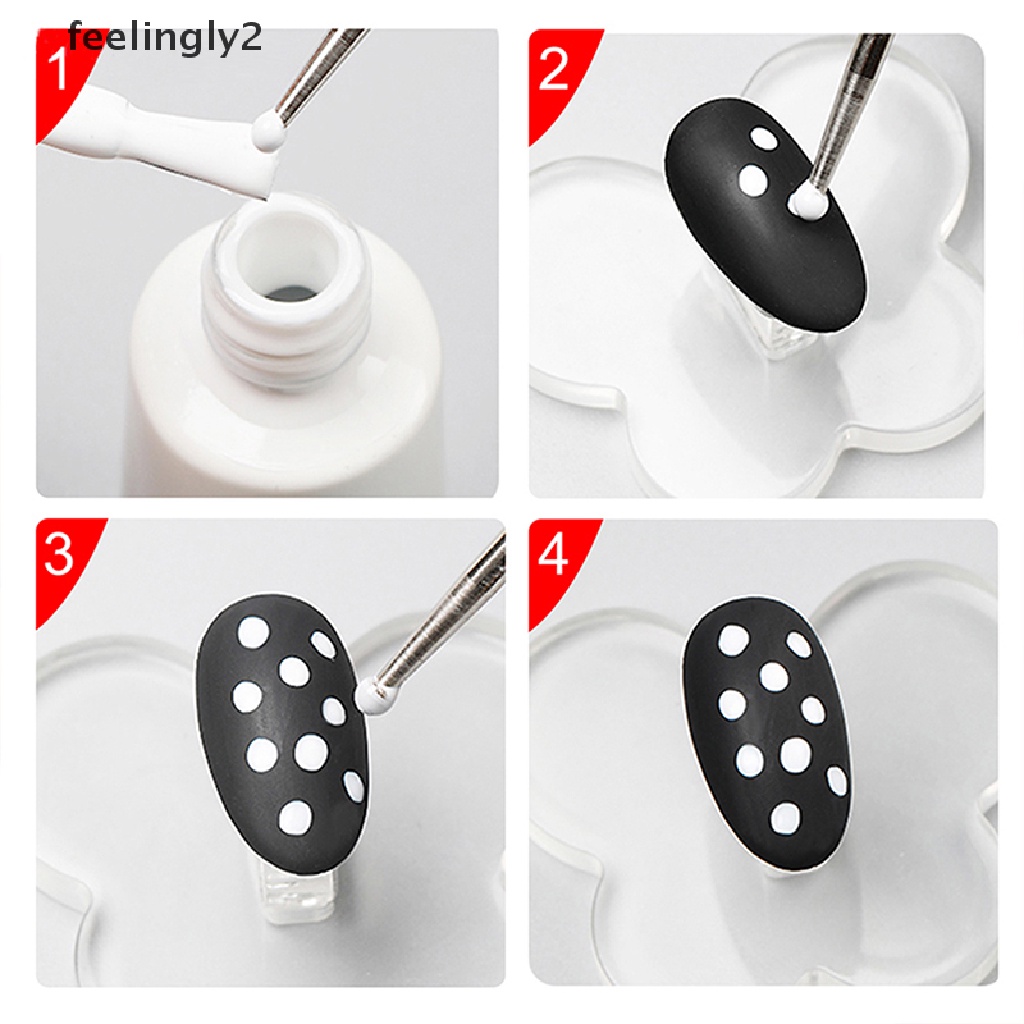 feelingly2

1

2

3

4