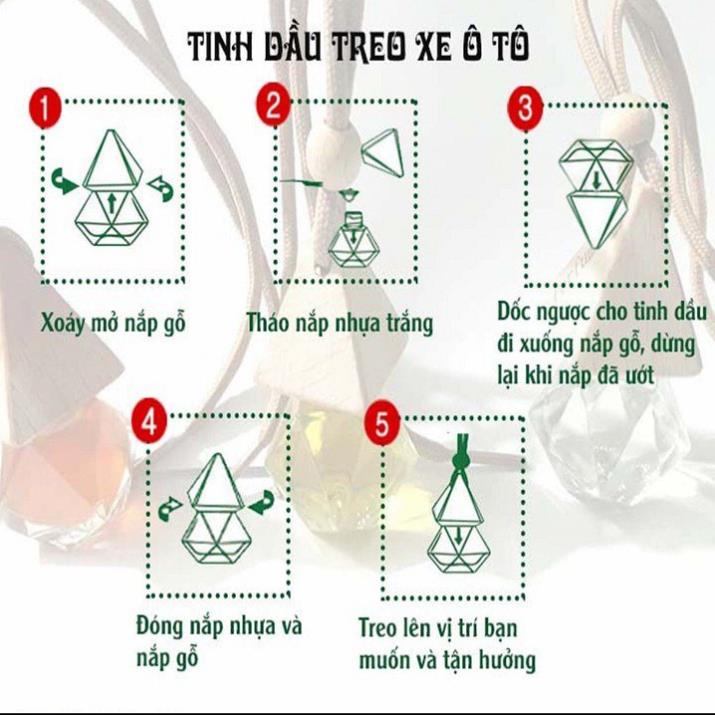 TINH DẦU TREO XE Ô TÔ

1

Xoáy mở nắp gỗ

2

Tháo nắp nhựa trắng

3

Dốc ngược cho tinh dầu đi xuống nắp gỗ, dừng lại khi nắp đã ướt

4

Đóng nắp nhựa và nắp gỗ

5

Treo lên vị trí bạn muốn và tận hưởng