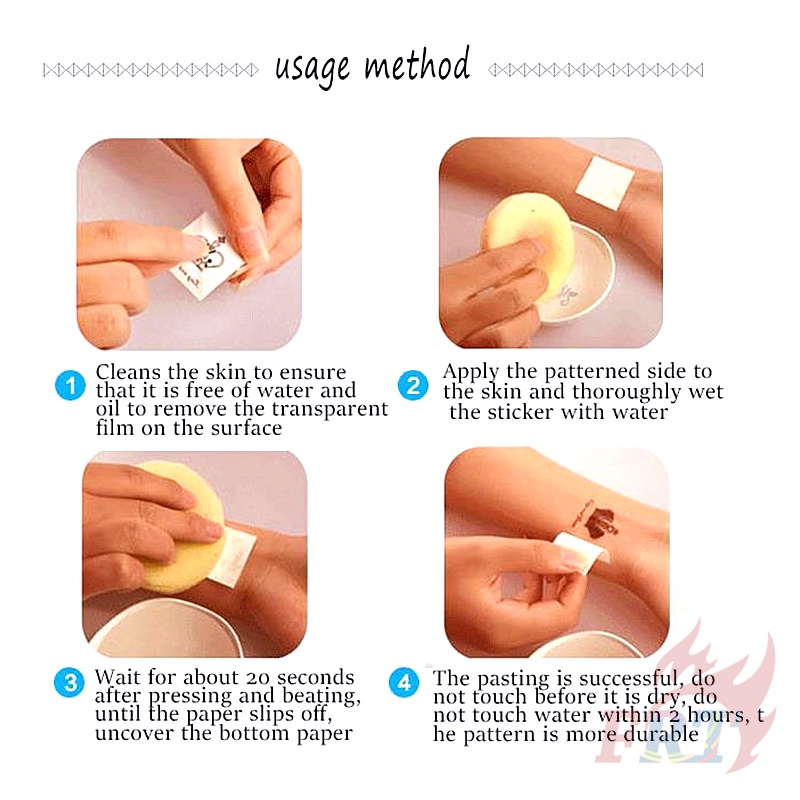 usage method

1 Cleans the skin to ensure that it is free of water and oil to remove the transparent film on the surface

2 Apply the patterned side to the skin and thoroughly wet the sticker with water

3 Wait for about 20 seconds after pressing and beating, until the paper slips off, uncover the bottom paper

4 The pasting is successful, do not touch before it is dry, do not touch water within 2 hours, t he pattern is more durable

FKT