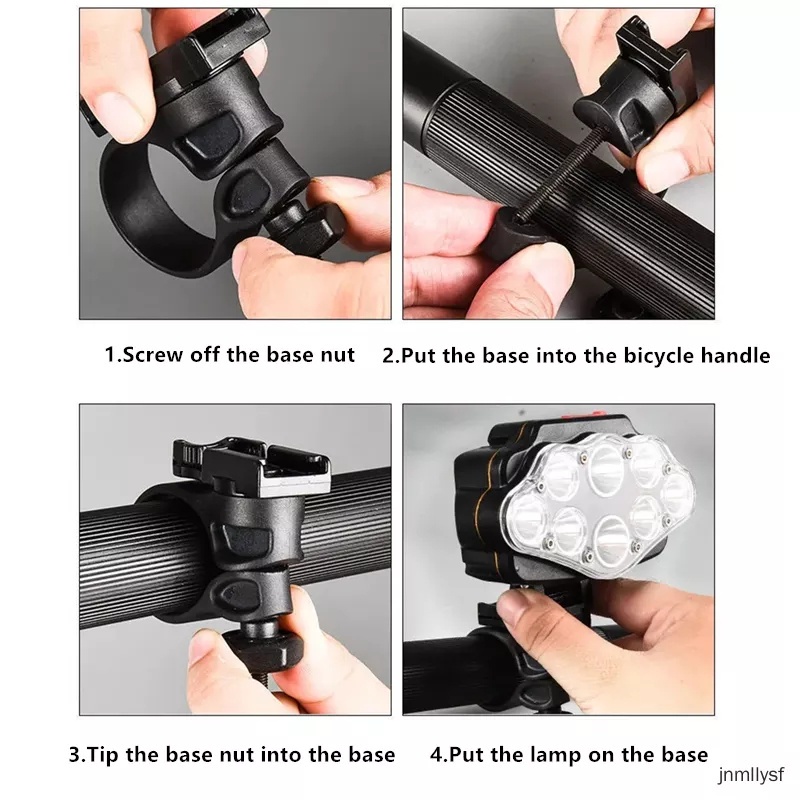 1.Screw off the base nut

2.Put the base into the bicycle handle

3.Tip the base nut into the base

4.Put the lamp on the base

jnmllysf