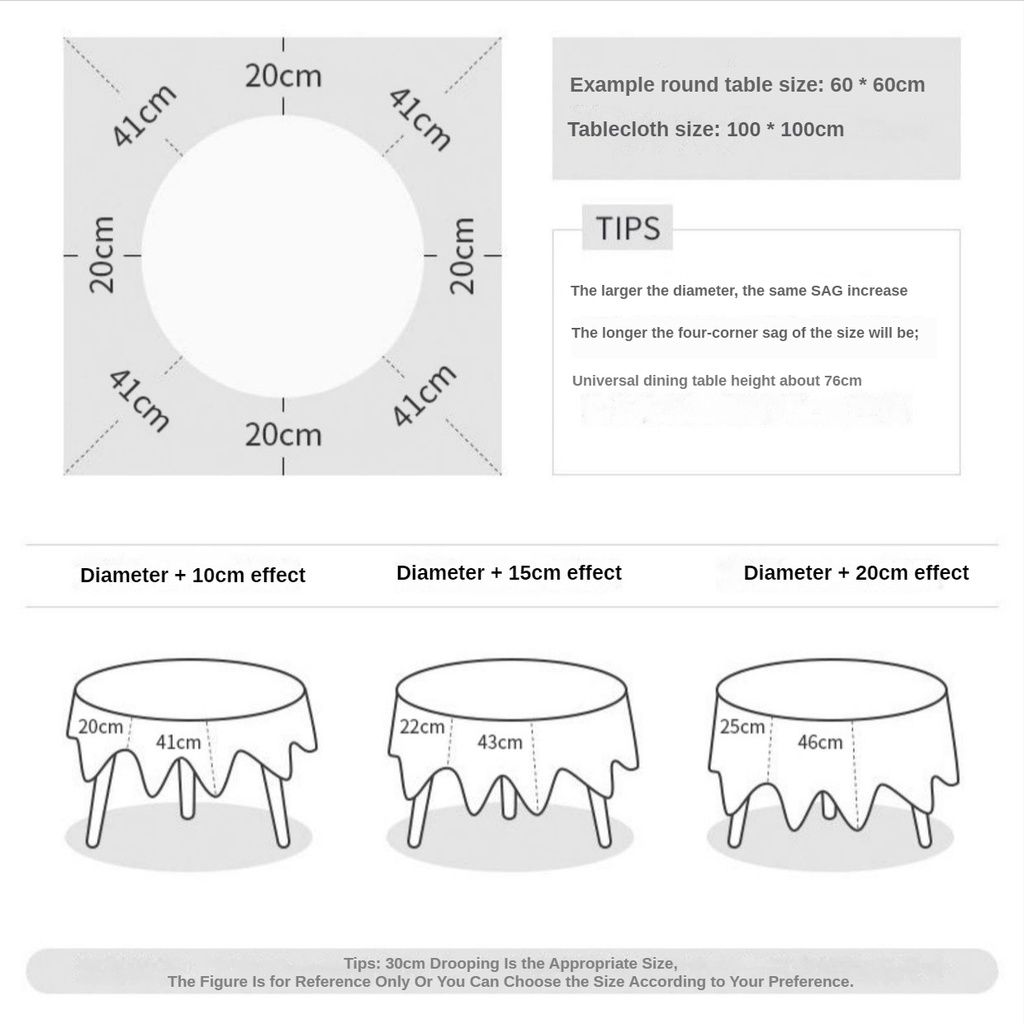 20cm

41cm

41cm

20cm

20cm

41cm

41cm

20cm

Example round table size: 60 * 60cm

Tablecloth size: 100 * 100cm

TIPS

The larger the diameter, the same SAG increase

The longer the four-corner sag of the size will be;

Universal dining table height about 76cm

Diameter + 10cm effect

Diameter + 15cm effect

Diameter + 20cm effect

20cm

41cm

22cm

43cm

25cm

46cm

Tips: 30cm Drooping Is the Appropriate Size,
The Figure Is for Reference Only Or You Can Choose the Size According to Your Preference.