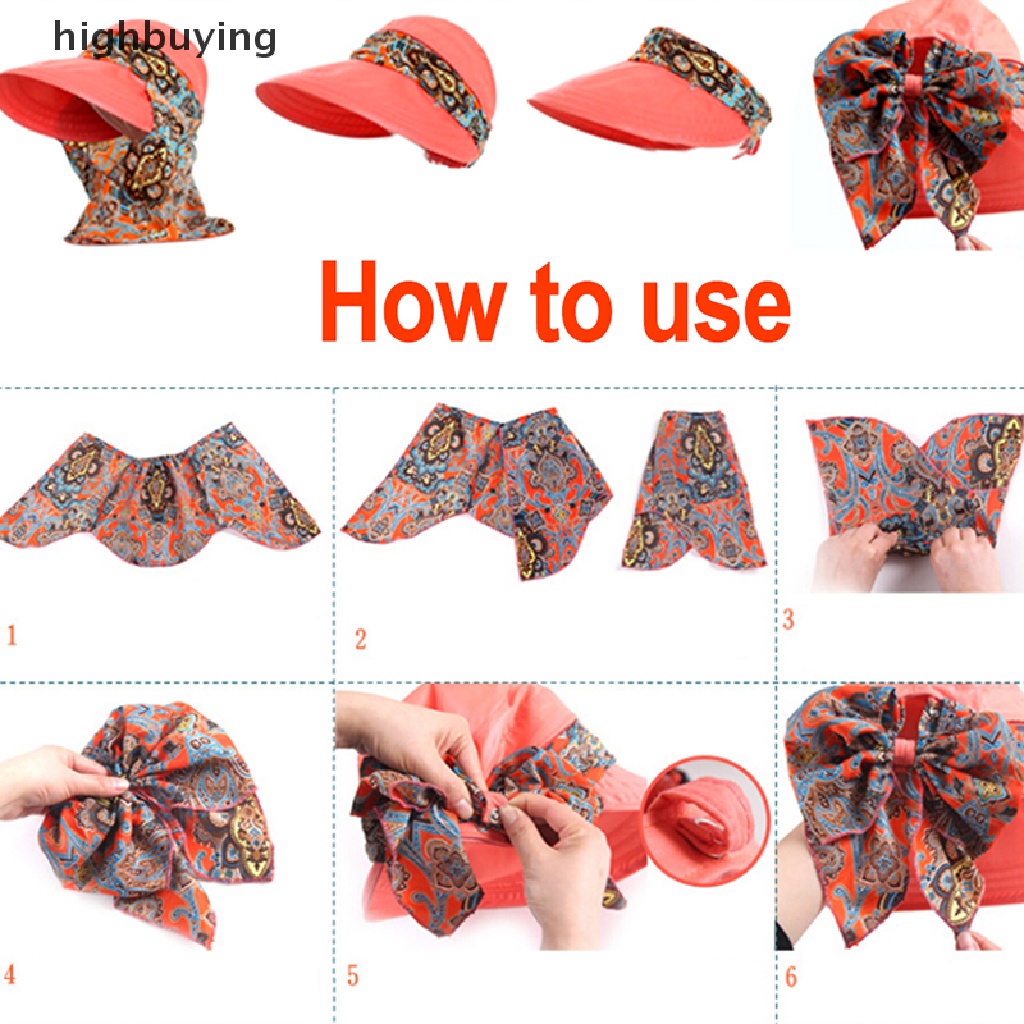 highbuying

How to use

1

2

3

4

5

6