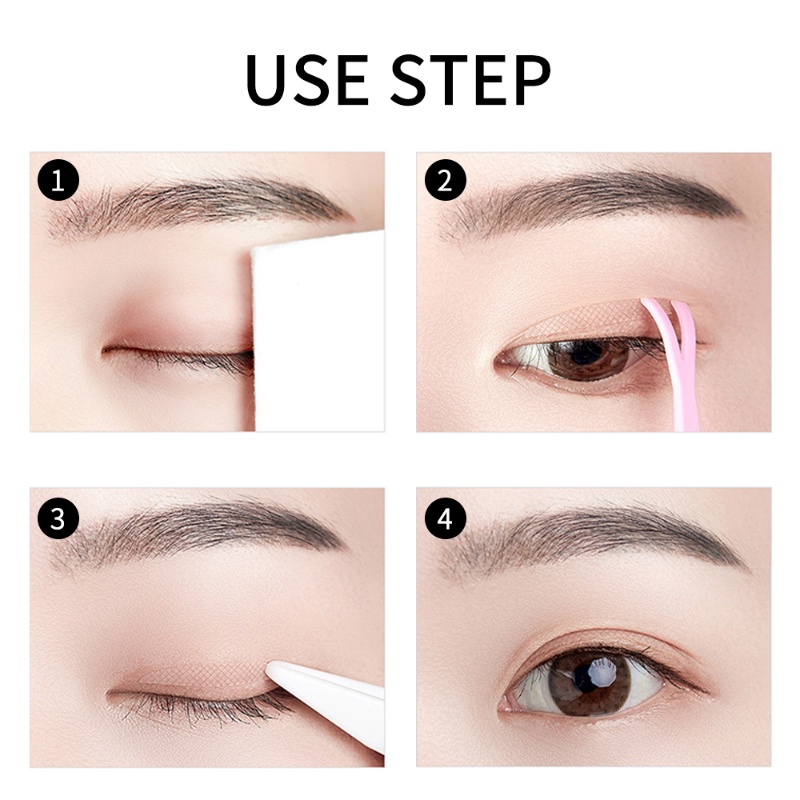 USE STEP

1

2

3

4