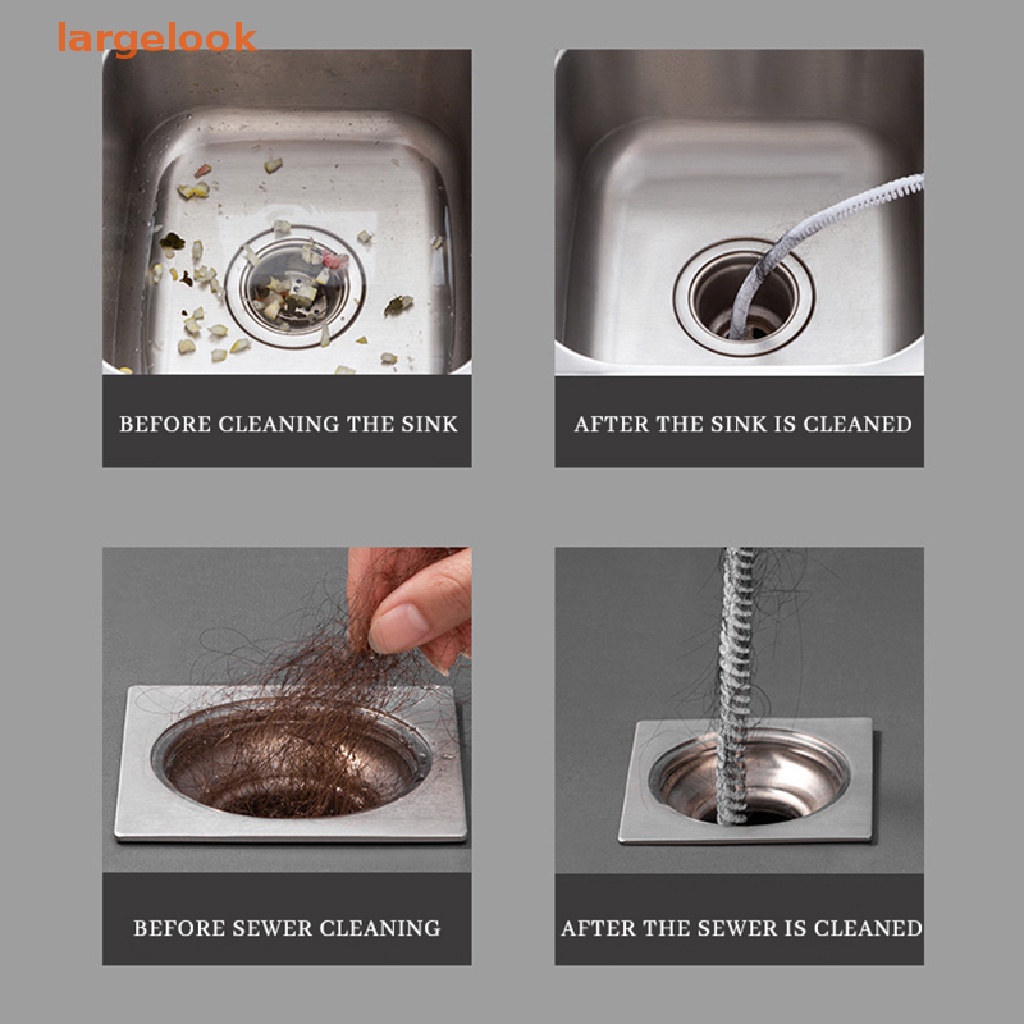 largelook

BEFORE CLEANING THE SINK

AFTER THE SINK IS CLEANED

BEFORE SEWER CLEANING

AFTER THE SEWER IS CLEANED