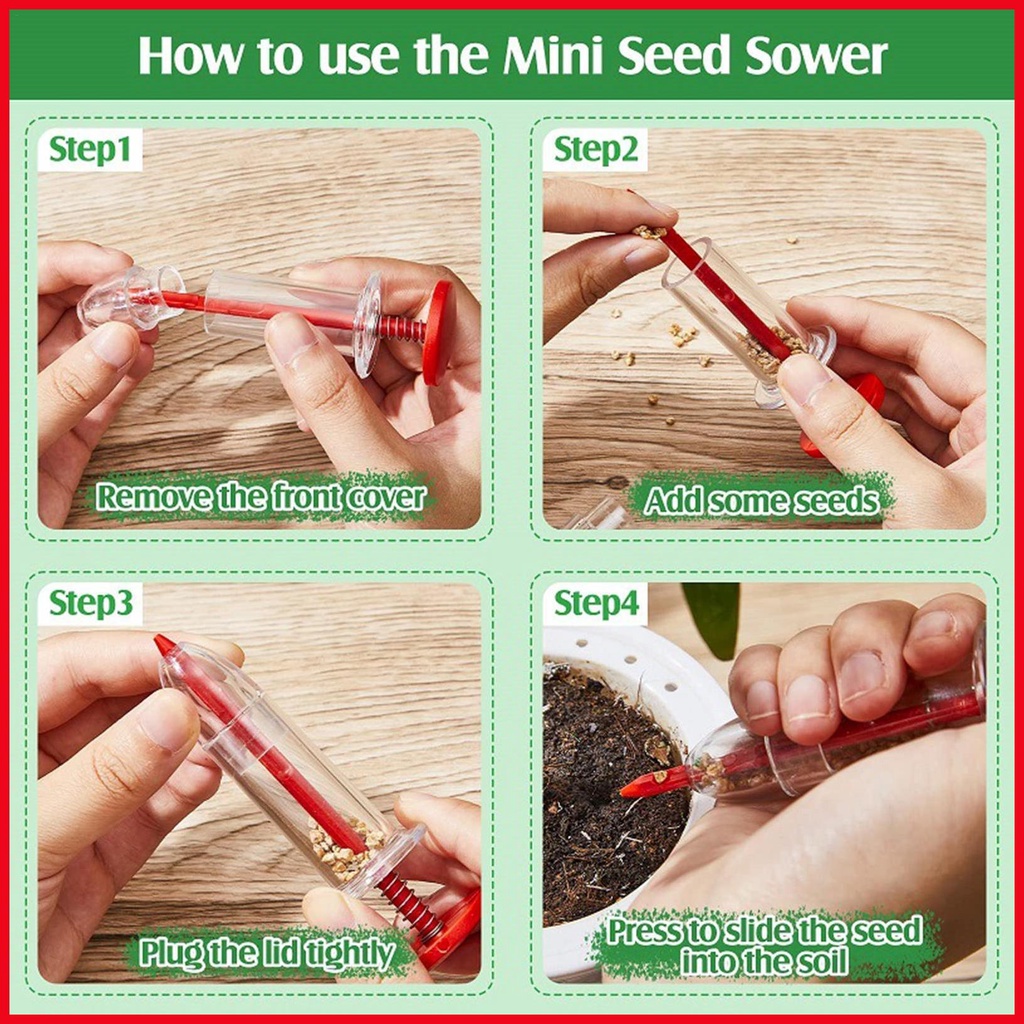 How to use the Mini Seed Sower

Step1

Remove the front cover

Step2

Add some seeds

Step3

Plug the lid tightly

Step4

Press to slide the seed into the soil