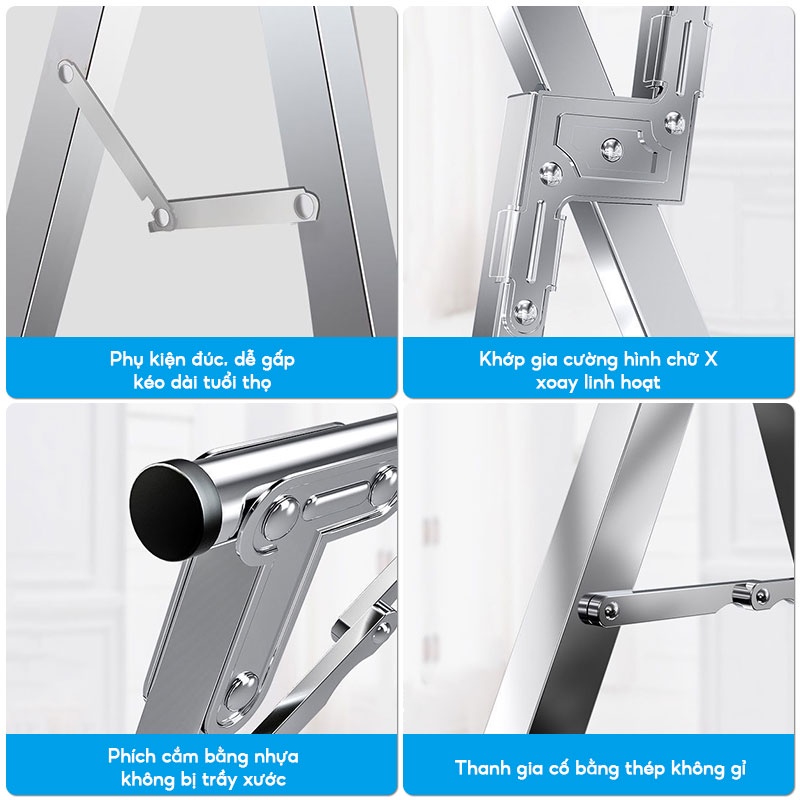 Phụ kiện đúc. dễ gấp
kéo dài tuổi thọ

Khớp gia cường hình chữ X
xoay linh hoạt

Phích cắm bằng nhựa
không bị trầy xước

Thanh gia cố bằng thép không gỉ