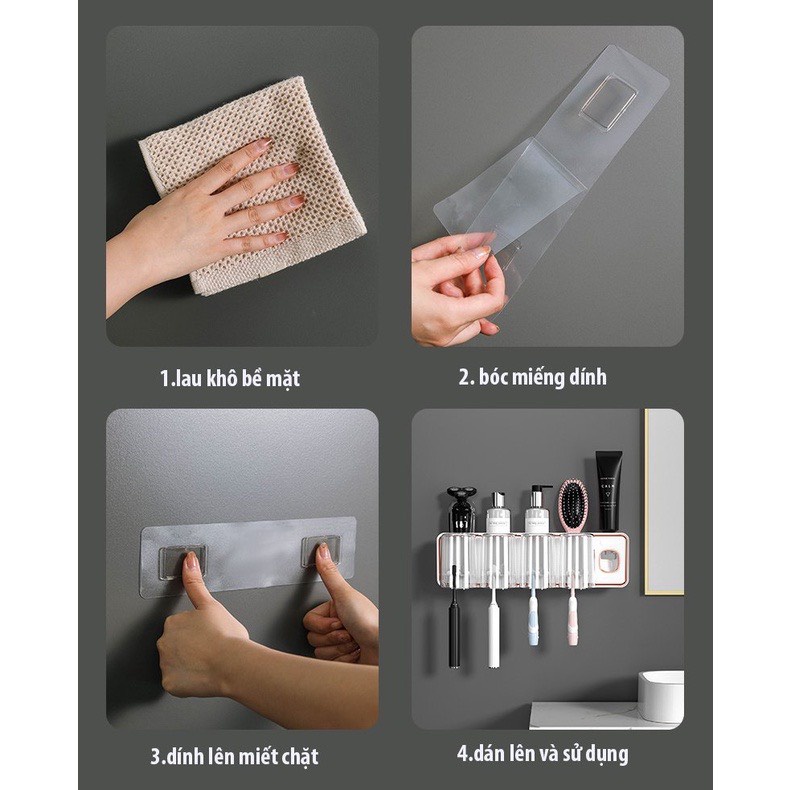 1.lau khô bề mặt

2. bóc miếng dính

3.dính lên miết chặt

4.dán lên và sử dụng