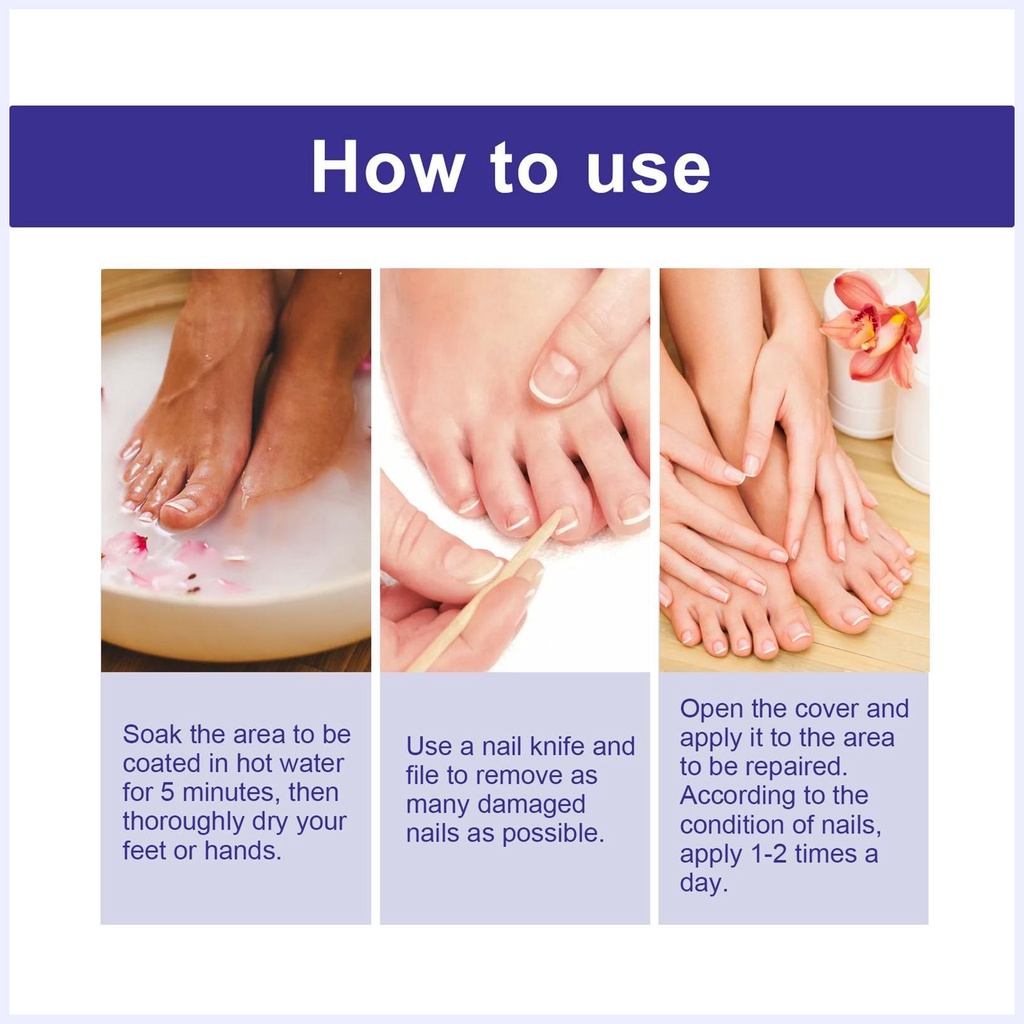 How to use

Soak the area to be coated in hot water for 5 minutes, then thoroughly dry your feet or hands.

Use a nail knife and file to remove as many damaged nails as possible.

Open the cover and apply it to the area to be repaired. According to the condition of nails, apply 1-2 times a day.