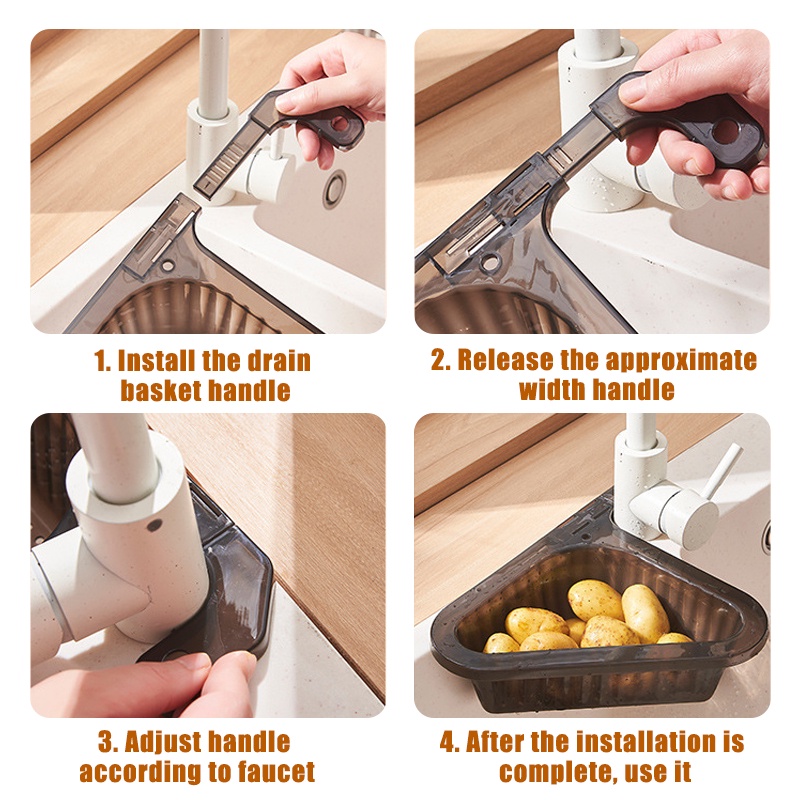 1. Install the drain basket handle

2. Release the approximate width handle

3. Adjust handle according to faucet

4. After the installation is complete, use it