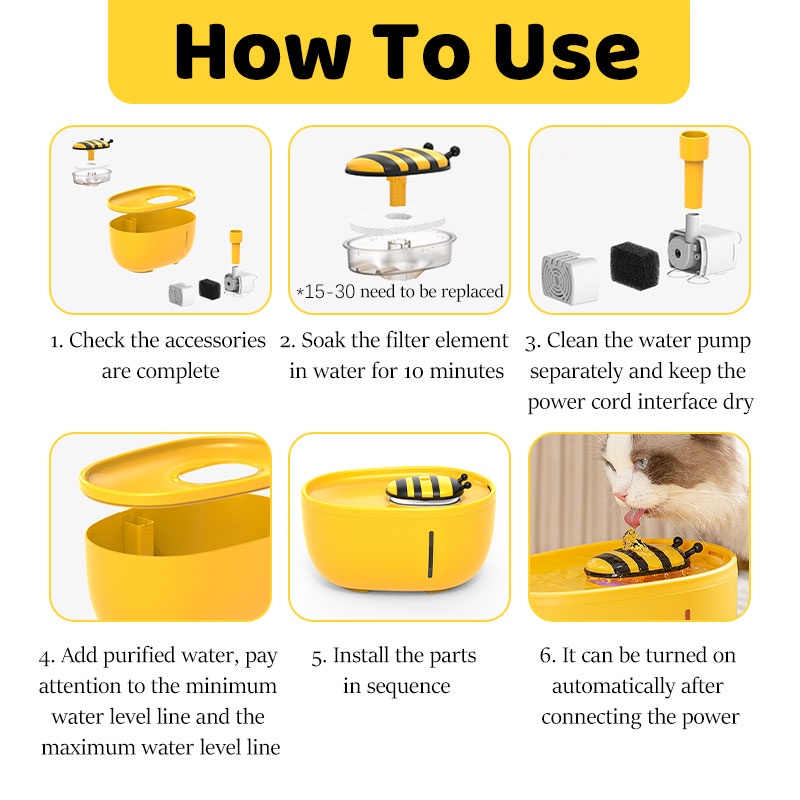 How To Use

*15-30 need to be replaced

1. Check the accessories are complete

2. Soak the filter element in water for 10 minutes

3. Clean the water pump separately and keep the power cord interface dry

4. Add purified water, pay attention to the minimum water level line and the maximum water level line

5. Install the parts in sequence

6. It can be turned on automatically after connecting the power