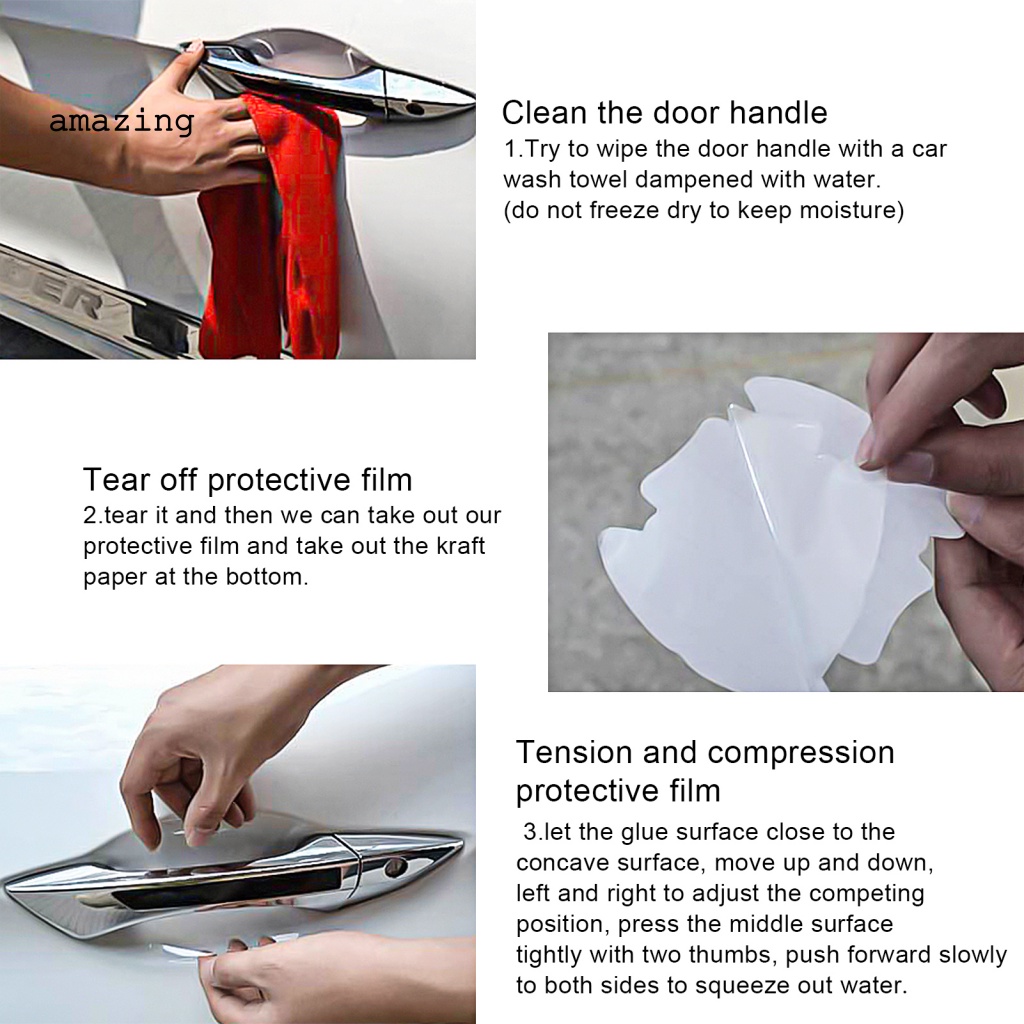 amazing

Clean the door handle
1.Try to wipe the door handle with a car wash towel dampened with water. (do not freeze dry to keep moisture)

Tear off protective film
2.tear it and then we can take out our protective film and take out the kraft paper at the bottom.

Tension and compression protective film
3.let the glue surface close to the concave surface, move up and down, left and right to adjust the competing position, press the middle surface tightly with two thumbs, push forward slowly to both sides to squeeze out water.