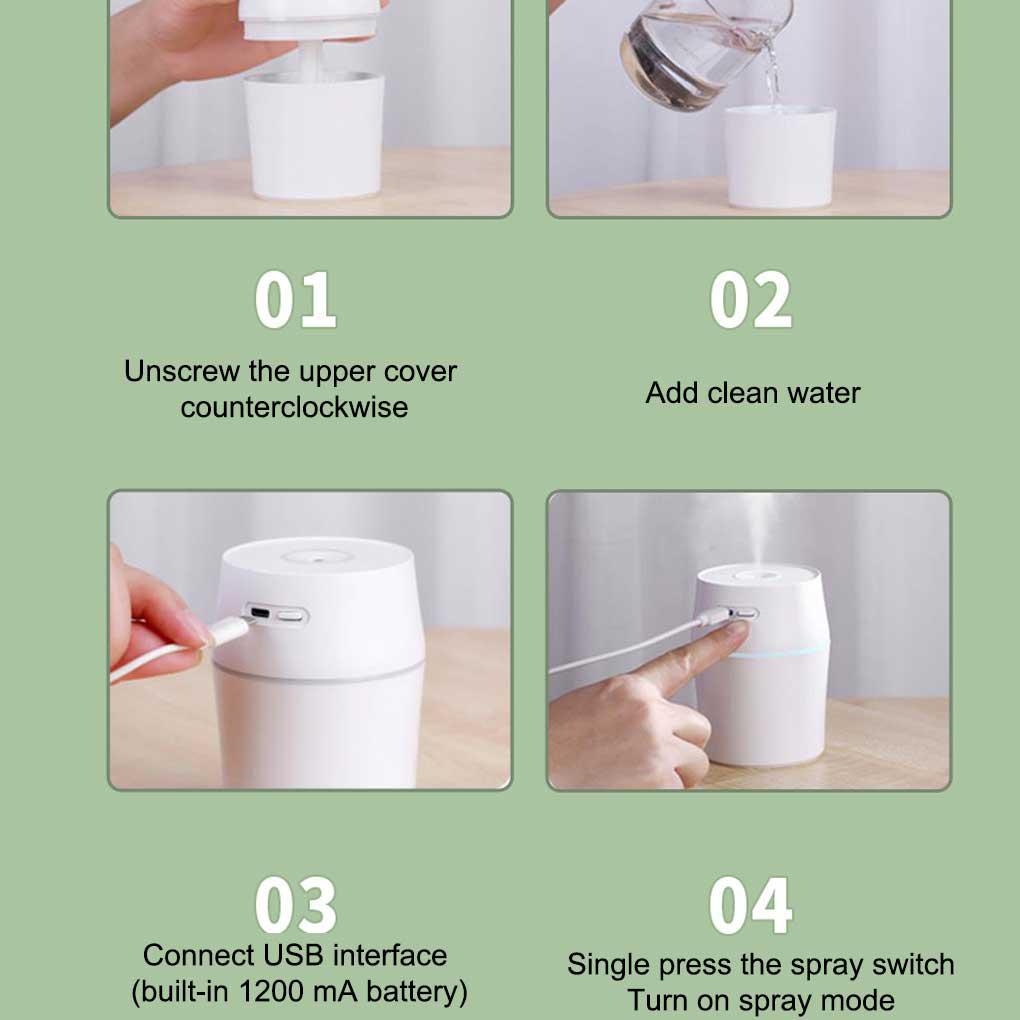 01

Unscrew the upper cover counterclockwise

02

Add clean water

03

Connect USB interface
(built-in 1200 mA battery)

04

Single press the spray switch
Turn on spray mode