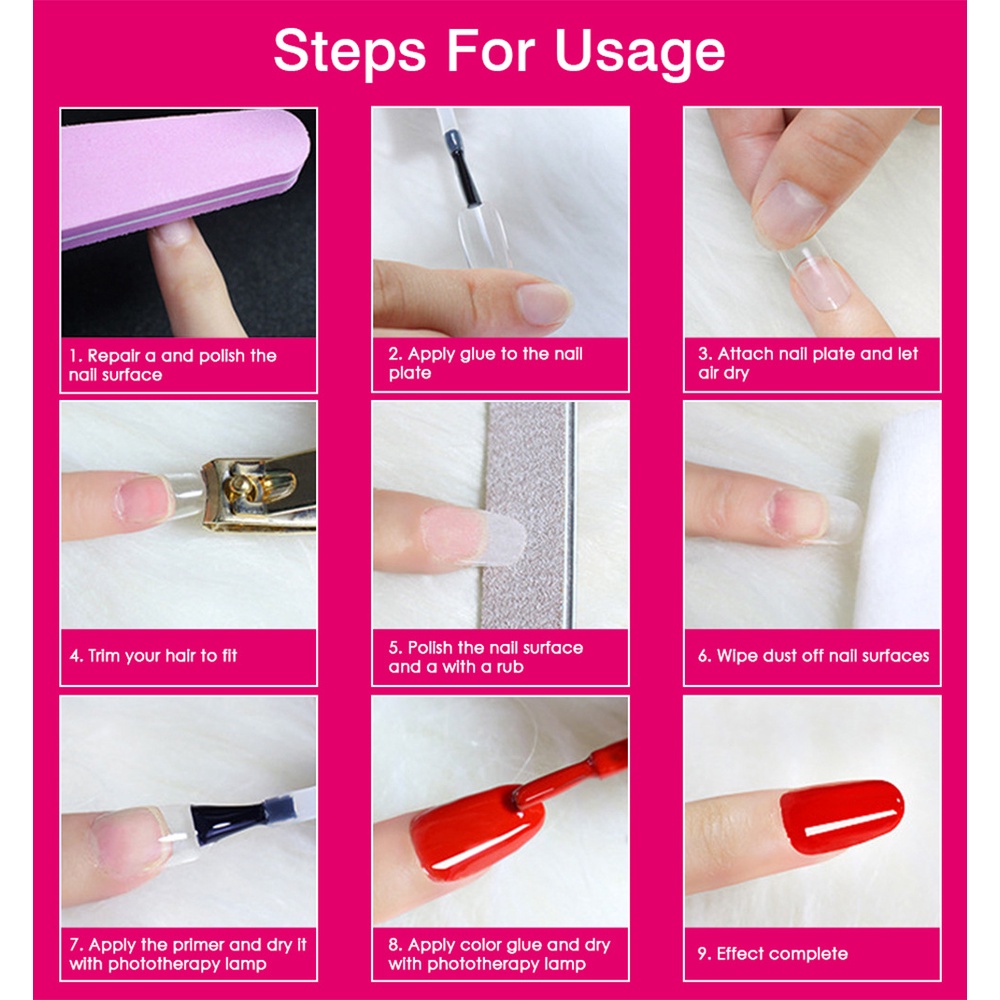 Steps For Usage

1. Repair a and polish the nail surface

2. Apply glue to the nail plate

3. Attach nail plate and let air dry

4. Trim your hair to fit

5. Polish the nail surface and a with a rub

6. Wipe dust off nail surfaces

7. Apply the primer and dry it with phototherapy lamp

8. Apply color glue and dry with phototherapy lamp

9. Effect complete