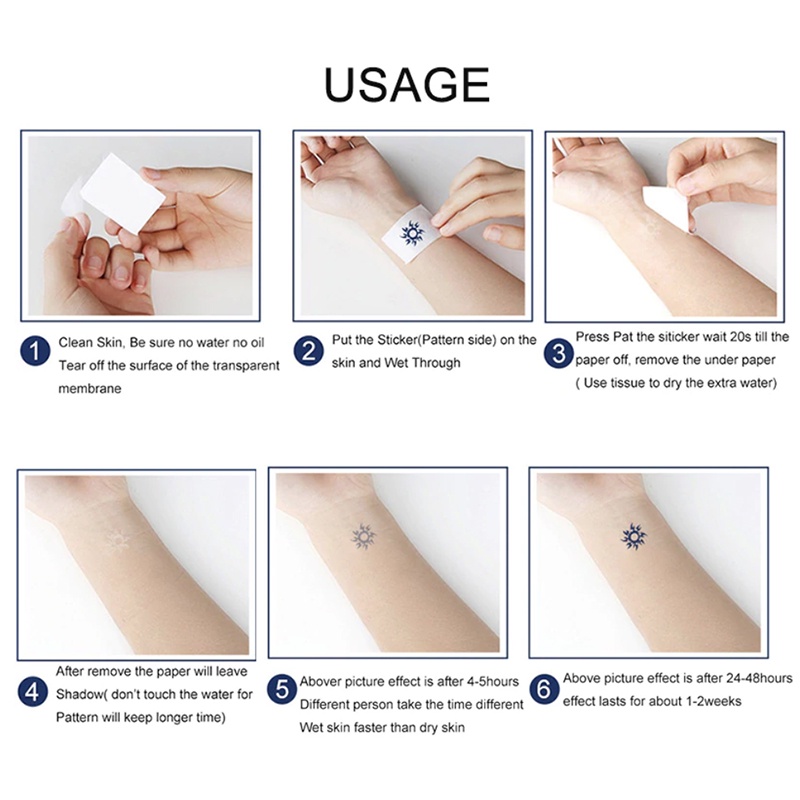 USAGE

1 Clean Skin, Be sure no water no oil Tear off the surface of the transparent membrane

2 Put the Sticker(Pattern side) on the skin and Wet Through

3 Press Pat the siticker wait 20s till the paper off, remove the under paper ( Use tissue to dry the extra water)

4 After remove the paper will leave Shadow( don't touch the water for Pattern will keep longer time)

5 Abover picture effect is after 4-5hours Different person take the time different Wet skin faster than dry skin

6 Above picture effect is after 24-48hours effect lasts for about 1-2weeks