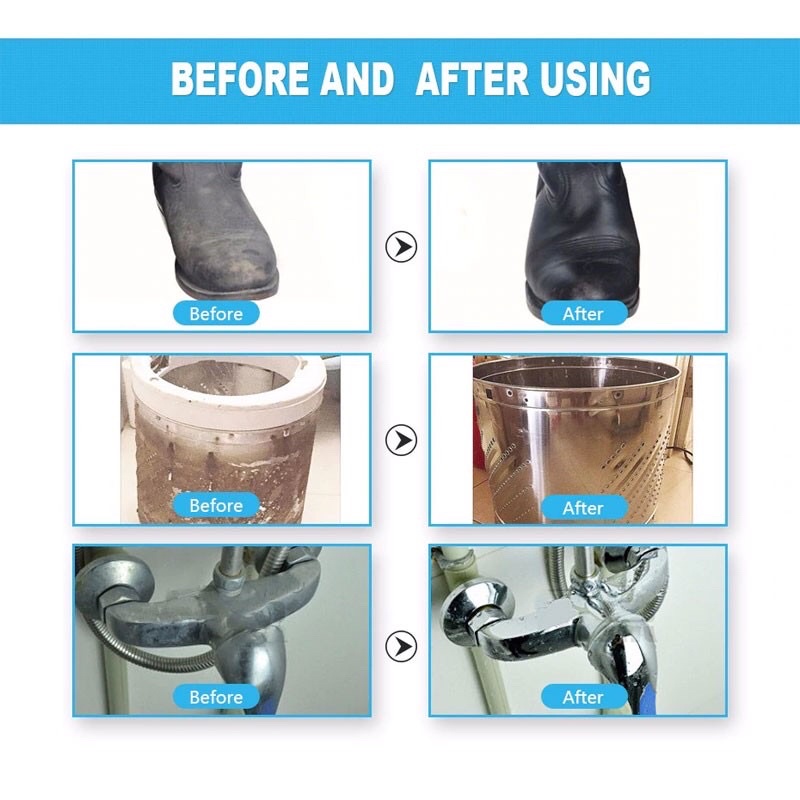 BEFORE AND AFTER USING

Before

After

Before

After

Before

After