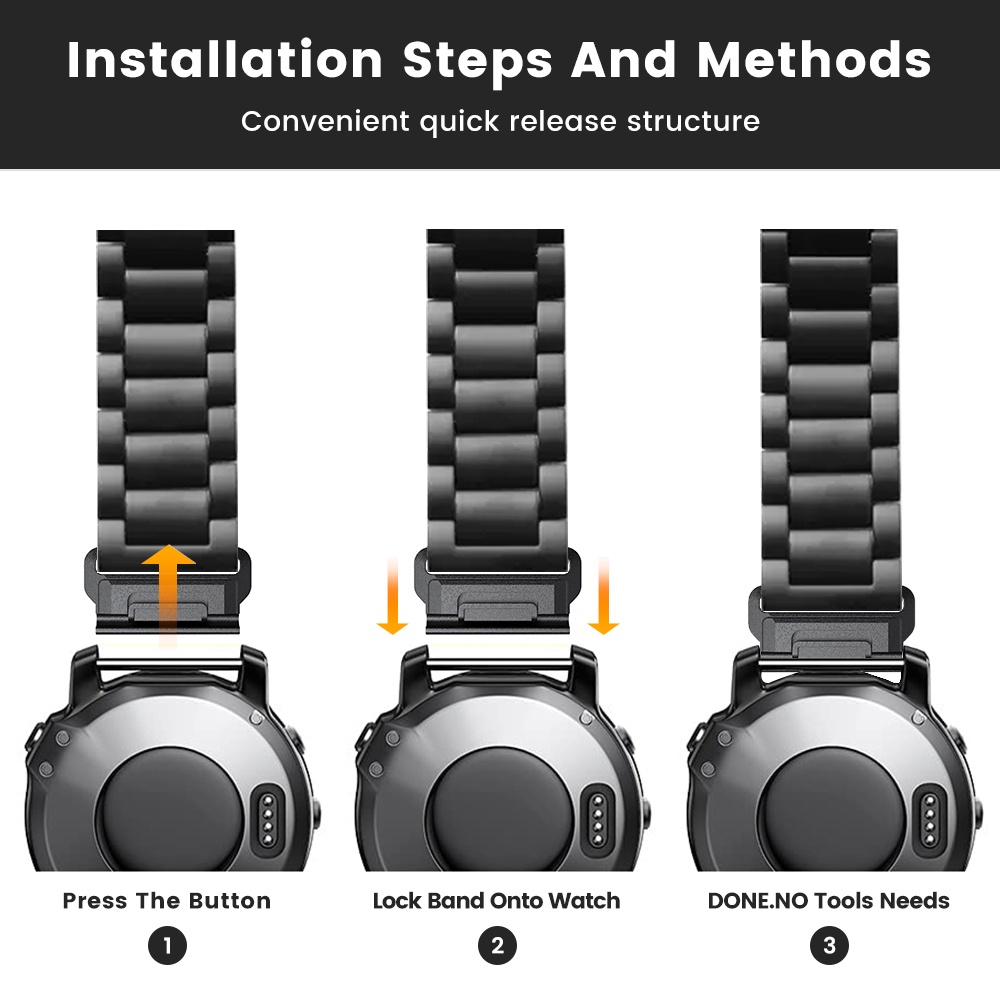 Installation Steps And Methods

Convenient quick release structure

Press The Button

1

Lock Band Onto Watch

2

DONE.NO Tools Needs

3