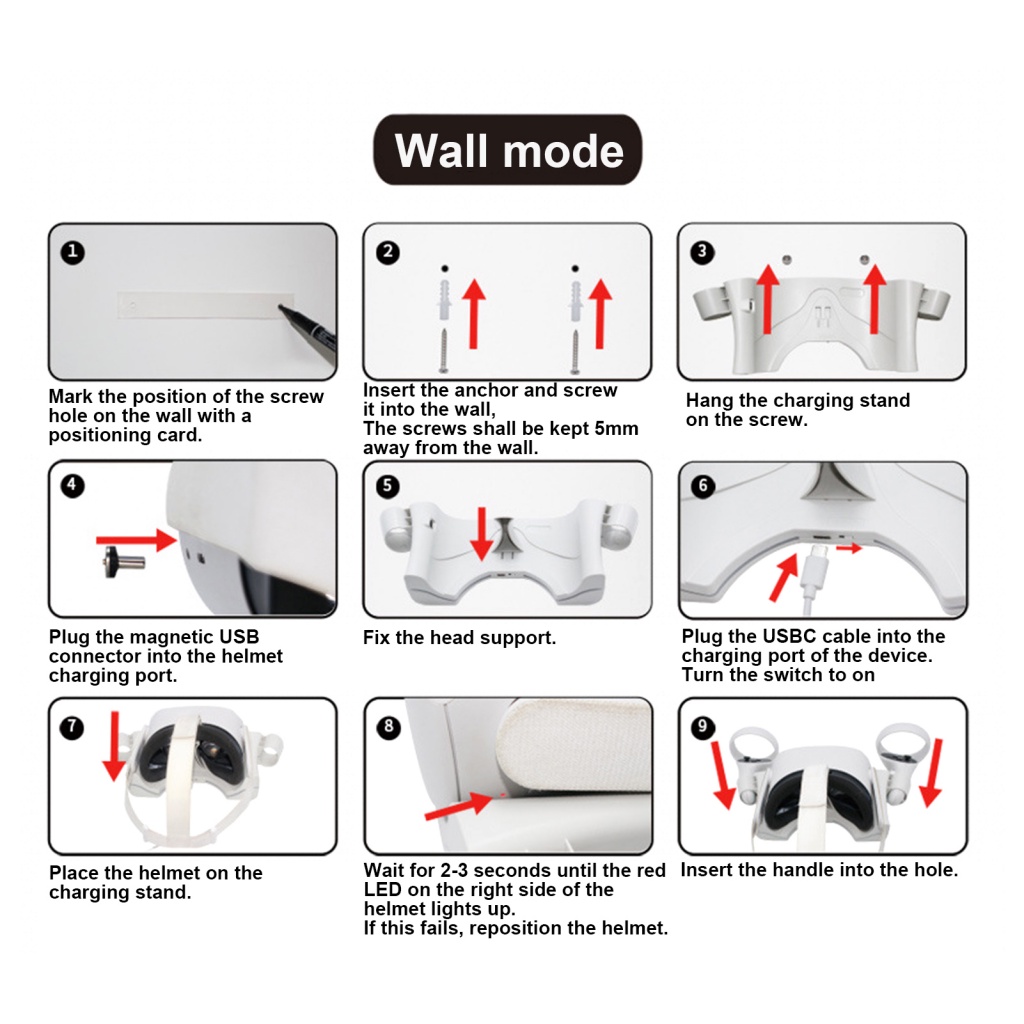 Wall mode

1
Mark the position of the screw hole on the wall with a positioning card.

2
Insert the anchor and screw it into the wall,
The screws shall be kept 5mm away from the wall.

3
Hang the charging stand on the screw.

4
Plug the magnetic USB connector into the helmet charging port.

5
Fix the head support.

6
Plug the USBC cable into the charging port of the device.
Turn the switch to on

7
Place the helmet on the charging stand.

8
Wait for 2-3 seconds until the red LED on the right side of the helmet lights up.
If this fails, reposition the helmet.

9
Insert the handle into the hole.