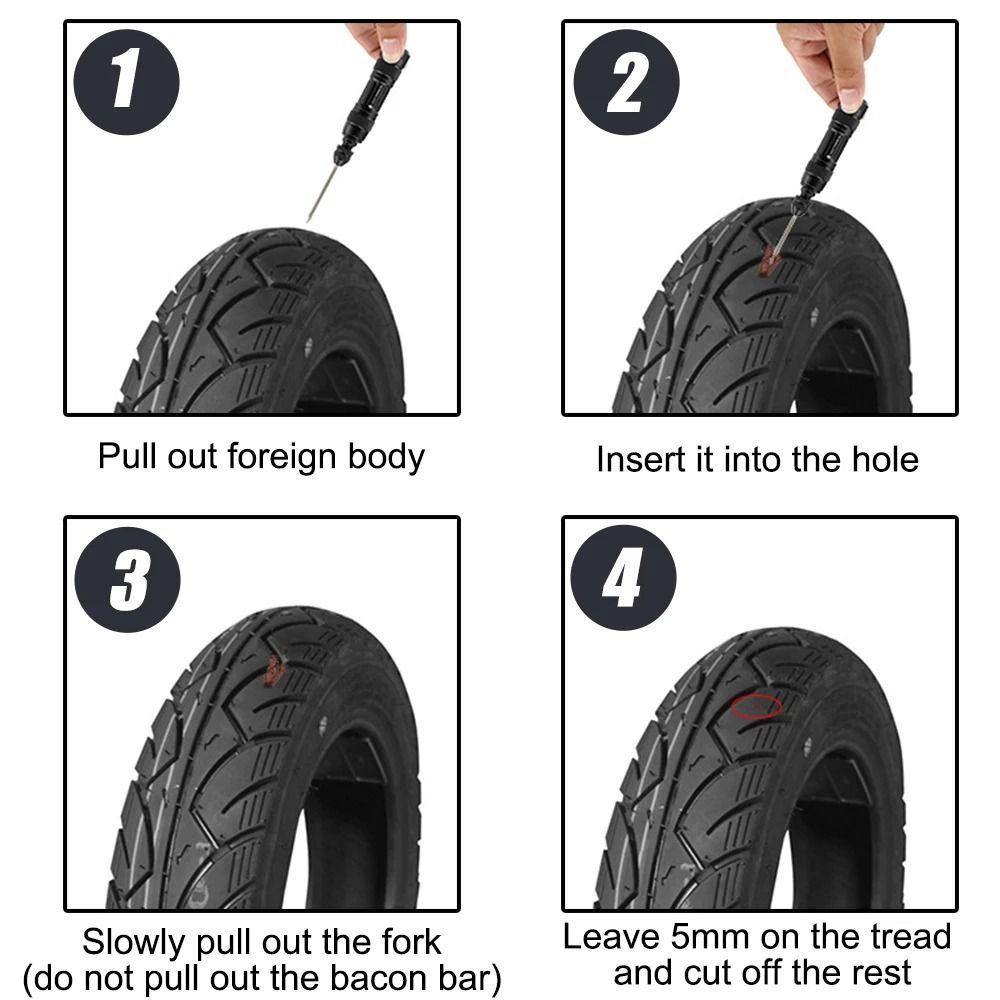 1

Pull out foreign body

2

Insert it into the hole

3

Slowly pull out the fork (do not pull out the bacon bar)

4

Leave 5mm on the tread and cut off the rest