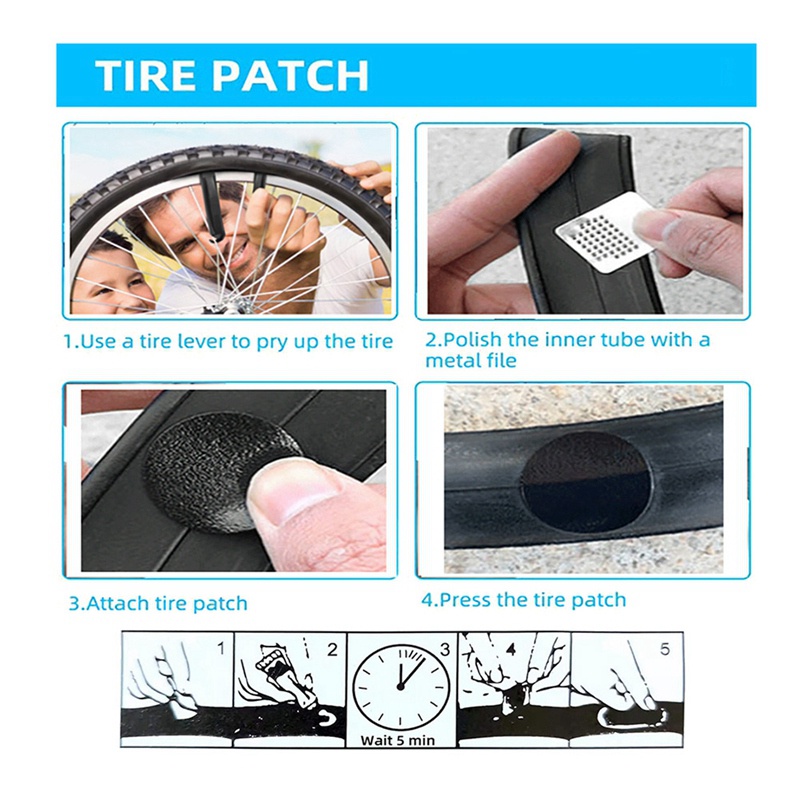 TIRE PATCH

1.Use a tire lever to pry up the tire

2.Polish the inner tube with a metal file

3.Attach tire patch

4.Press the tire patch

1

2

3

Wait 5 min

4

5