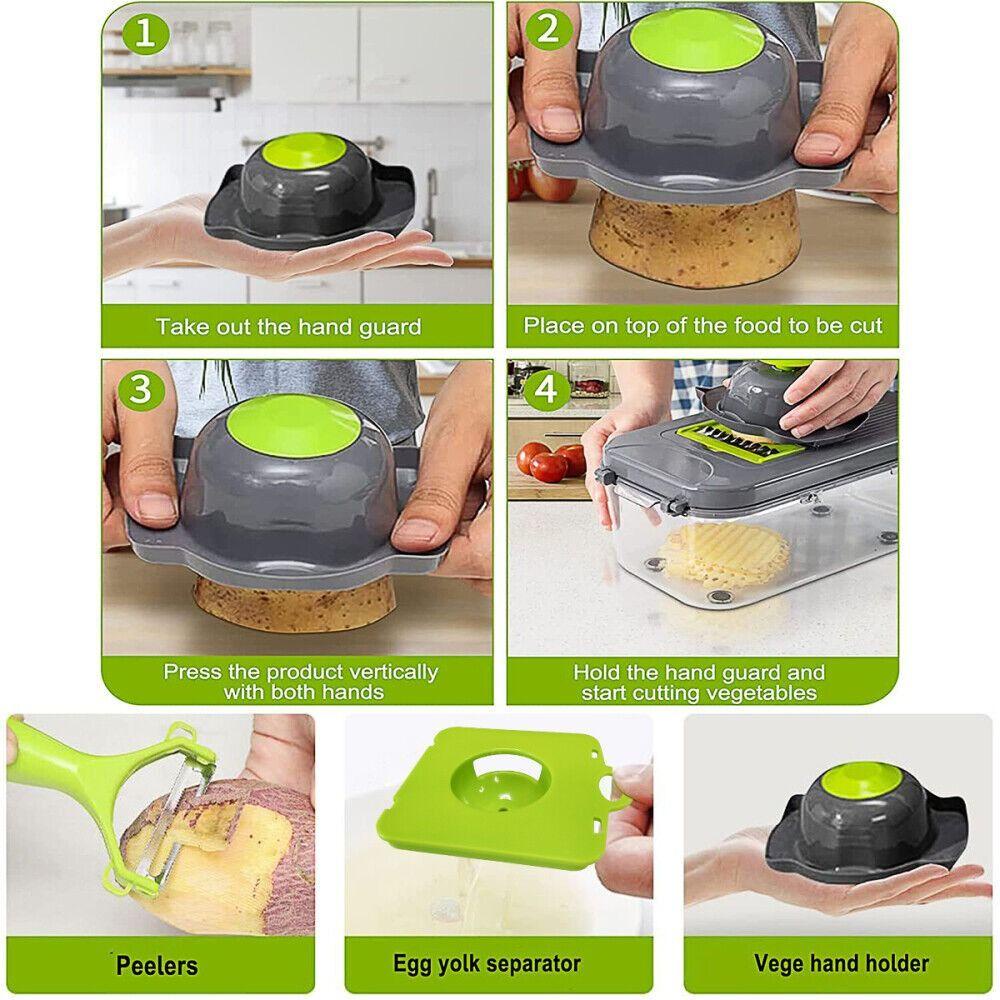 1

Take out the hand guard

2

Place on top of the food to be cut

3

Press the product vertically with both hands

4

Hold the hand guard and start cutting vegetables

Peelers

Egg yolk separator

Vege hand holder