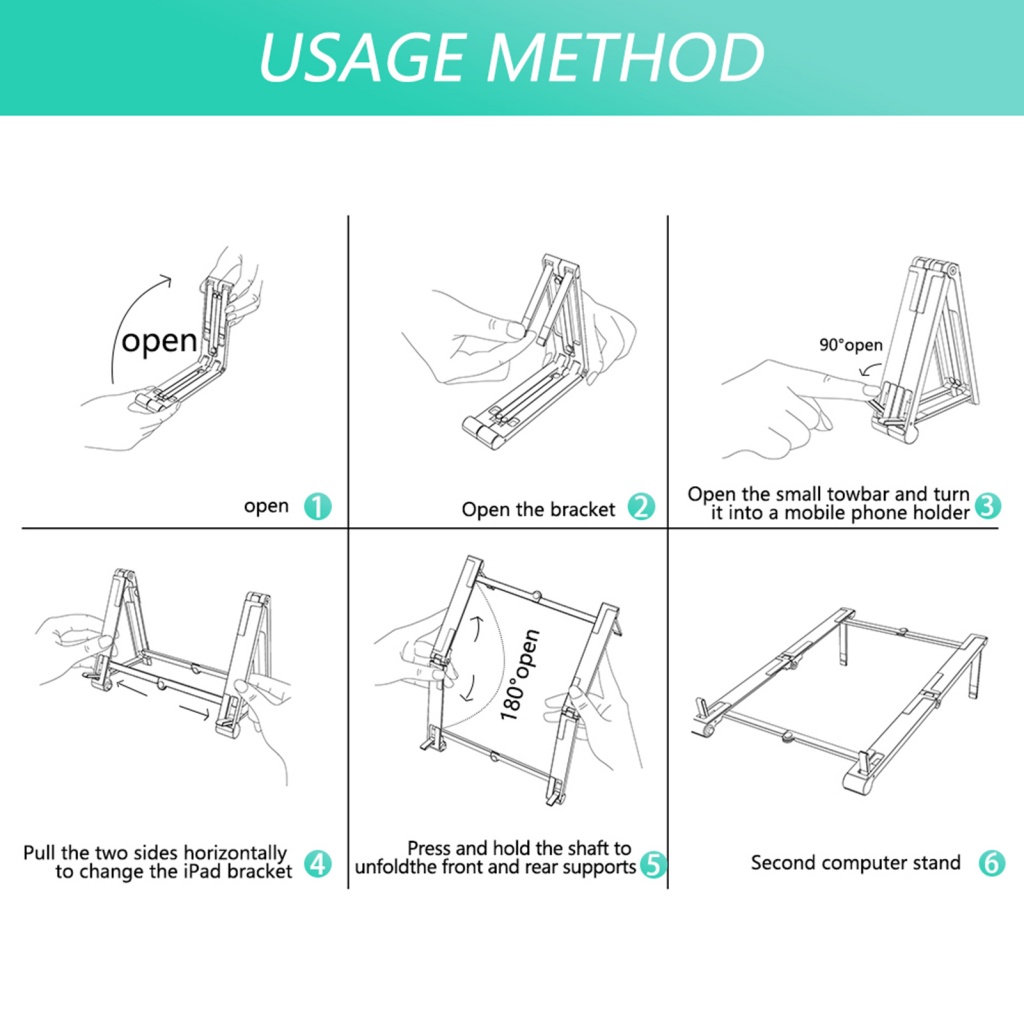 USAGE METHOD

open

open 1

Open the bracket 2

90°open

Open the small towbar and turn it into a mobile phone holder 3

Pull the two sides horizontally to change the iPad bracket 4

180°open

Press and hold the shaft to unfoldthe front and rear supports 5

Second computer stand 6