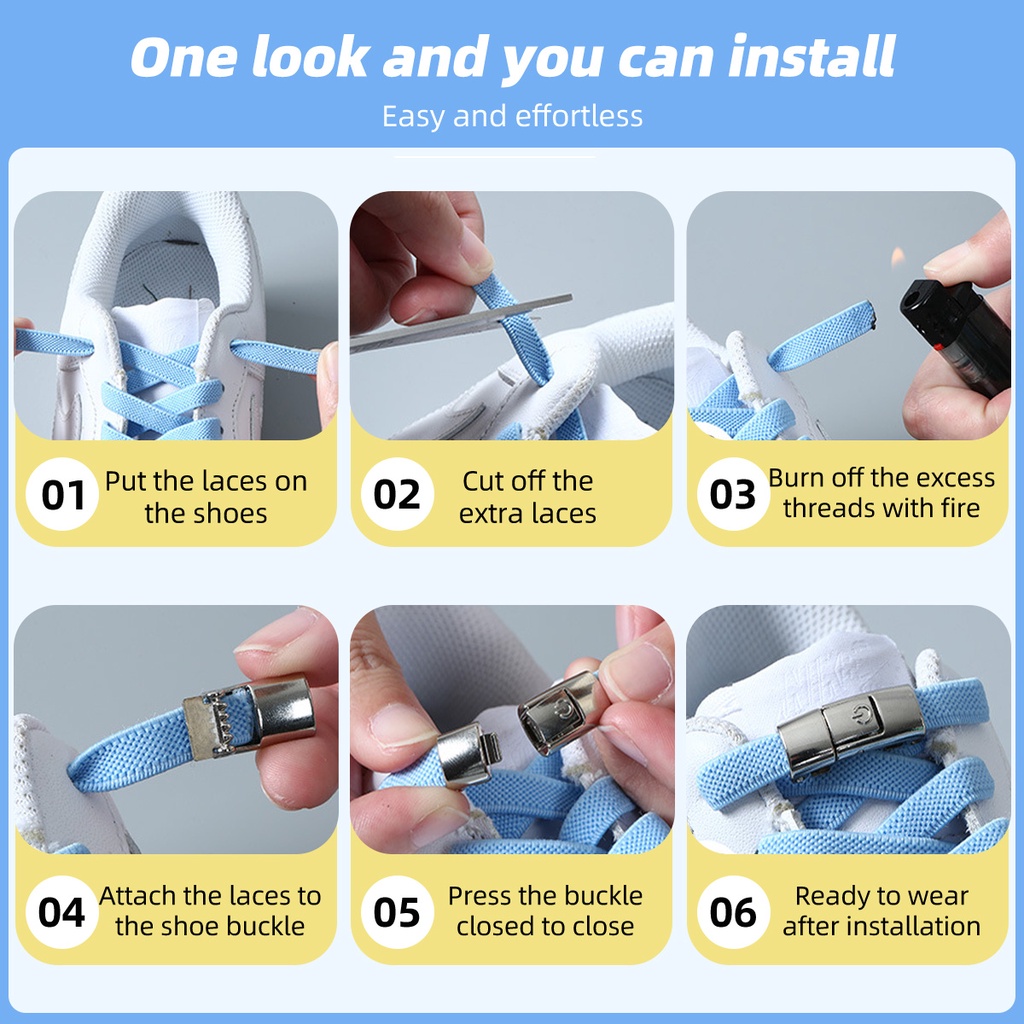 One look and you can install

Easy and effortless

01 Put the laces on the shoes

02 Cut off the extra laces

03 Burn off the excess threads with fire

04 Attach the laces to the shoe buckle

05 Press the buckle closed to close

06 Ready to wear after installation