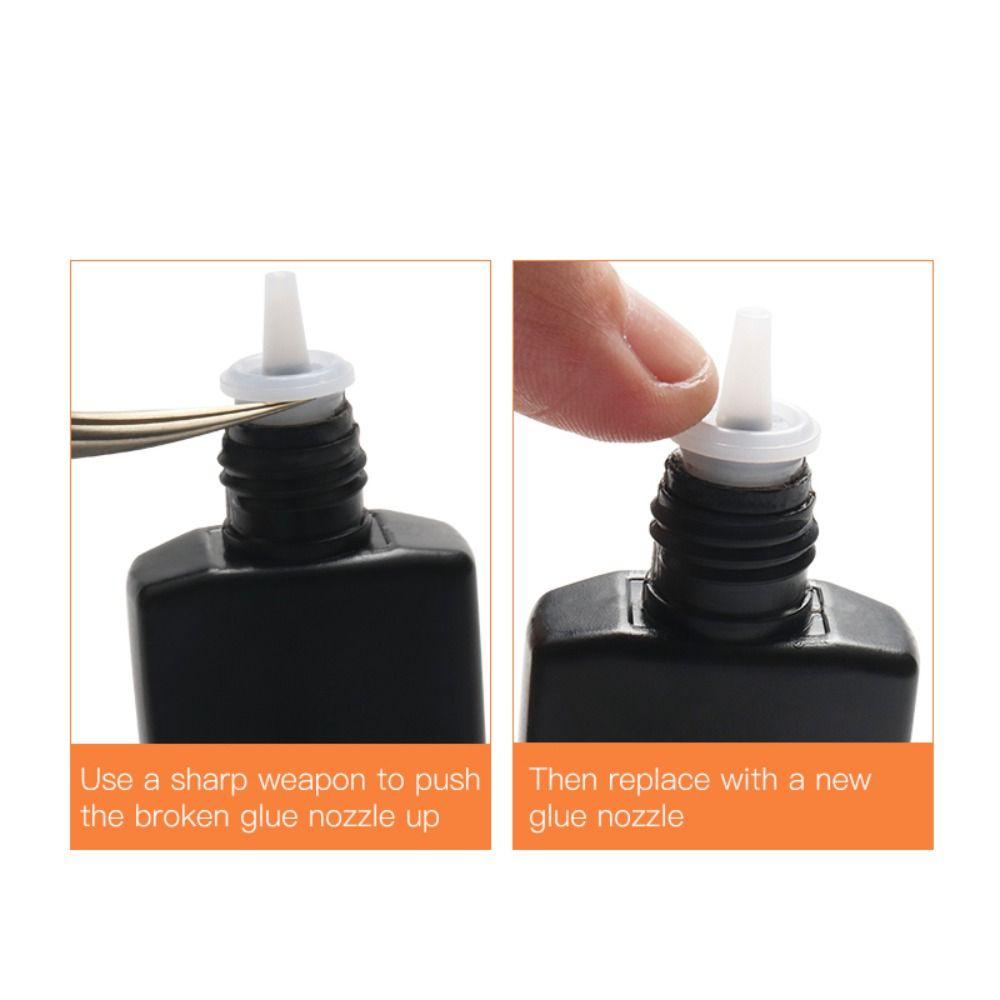 Use a sharp weapon to push the broken glue nozzle up

Then replace with a new glue nozzle