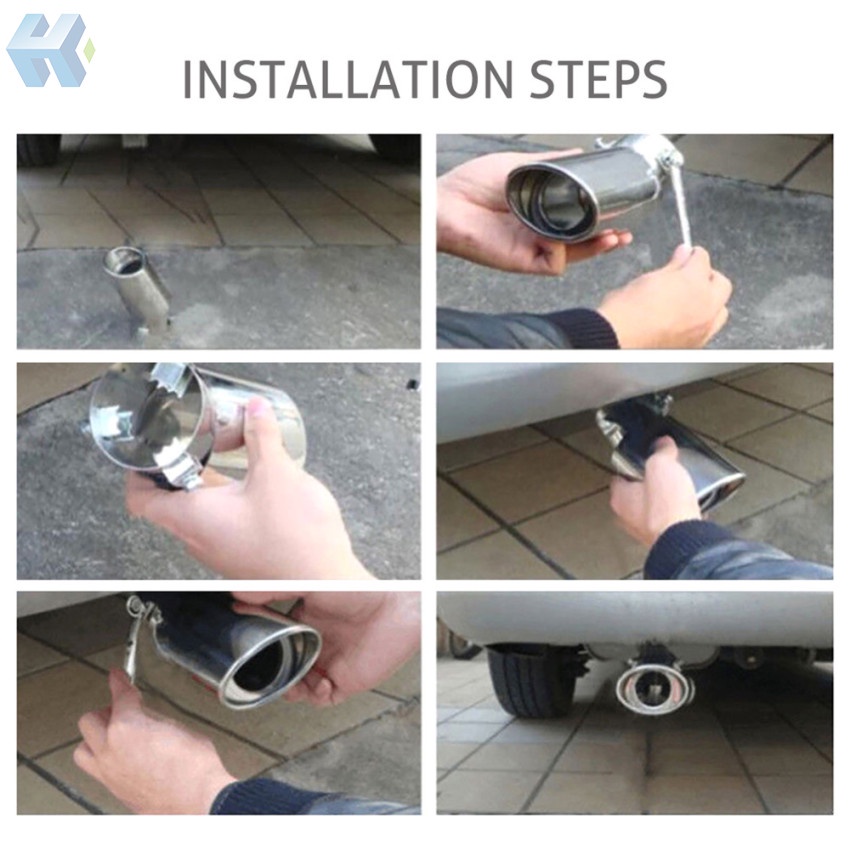 INSTALLATION STEPS