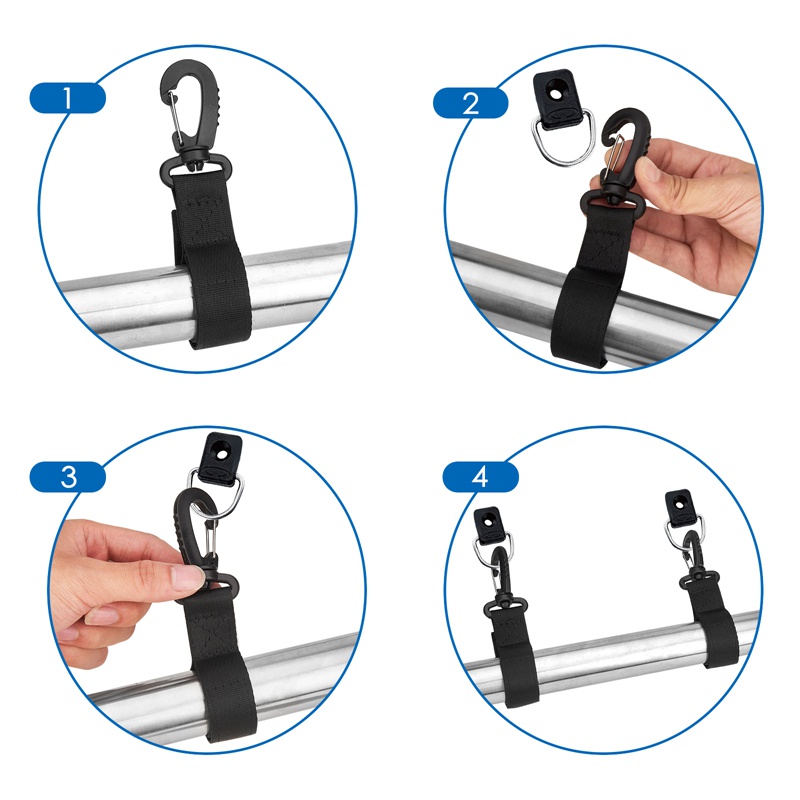 1

2

3

4