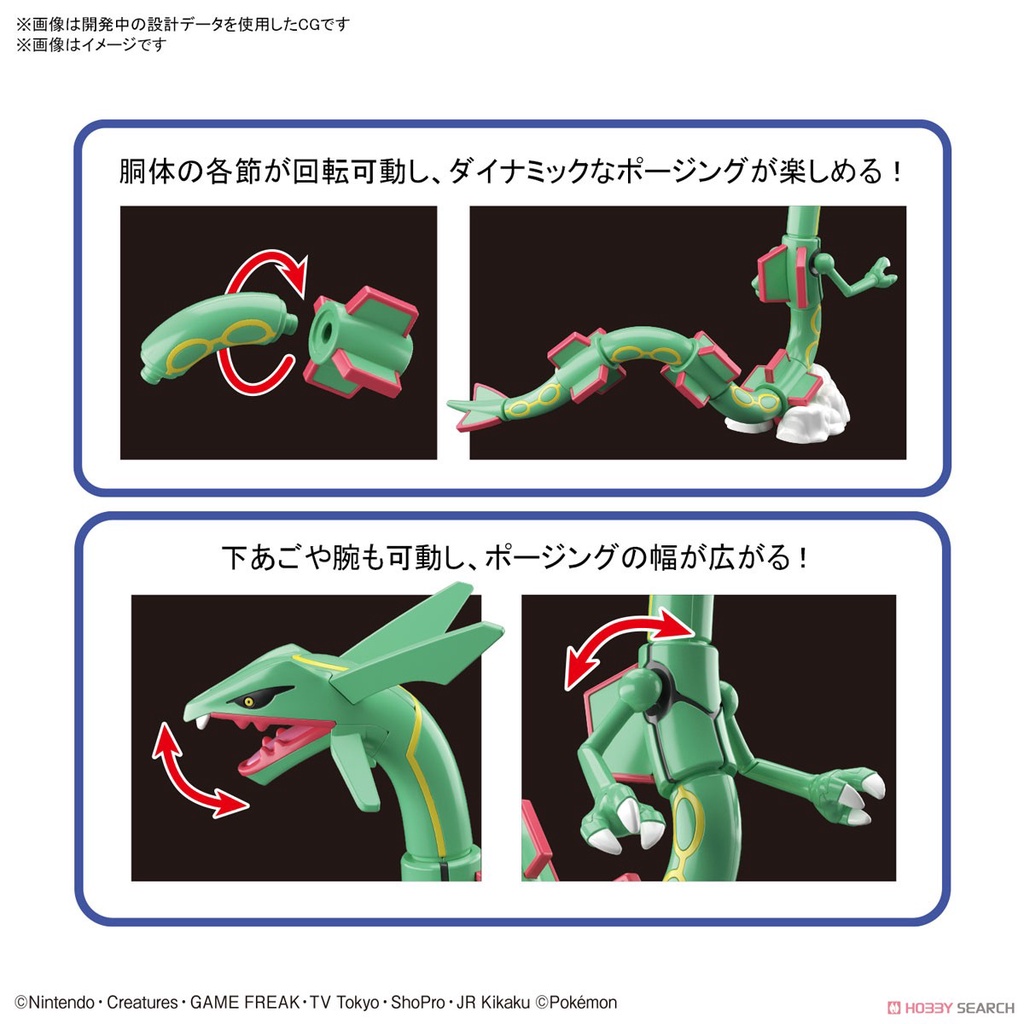 ※画像は開発中の設計データを使用したCGです
※画像はイメージです

胴体の各節が回転可動し、ダイナミックなポージングが楽しめる！

下あごや腕も可動し、ポージングの幅が広がる！

©Nintendo・Creatures・GAME FREAK・TV Tokyo・ShoPro・JR Kikaku ©Pokémon

HOBBY SEARCH