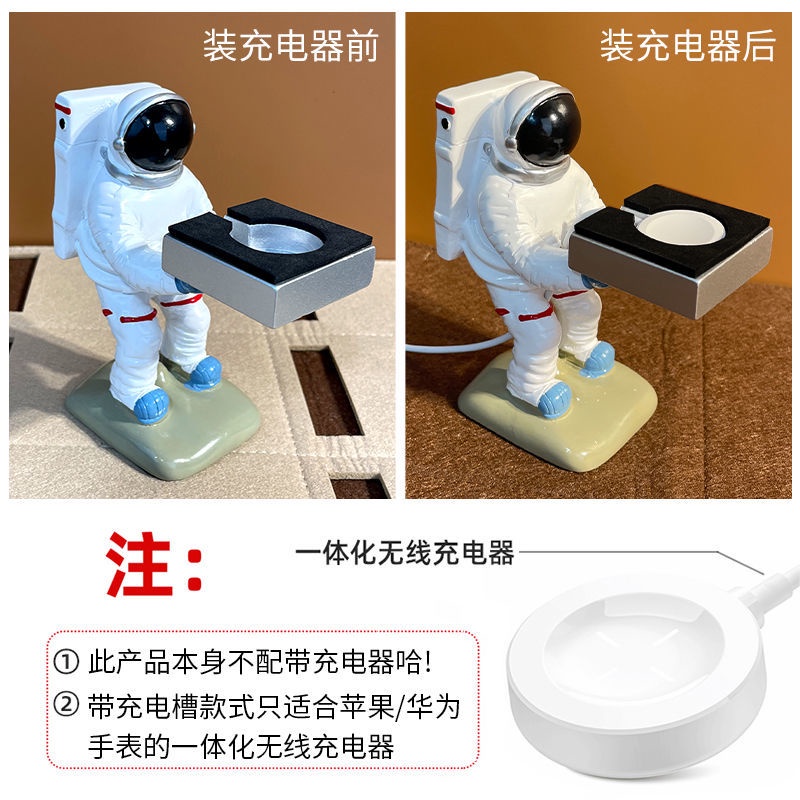 装充电器前

装充电器后

注:

一体化无线充电器

① 此产品本身不配带充电器哈!
② 带充电槽款式只适合苹果/华为手表的一体化无线充电器