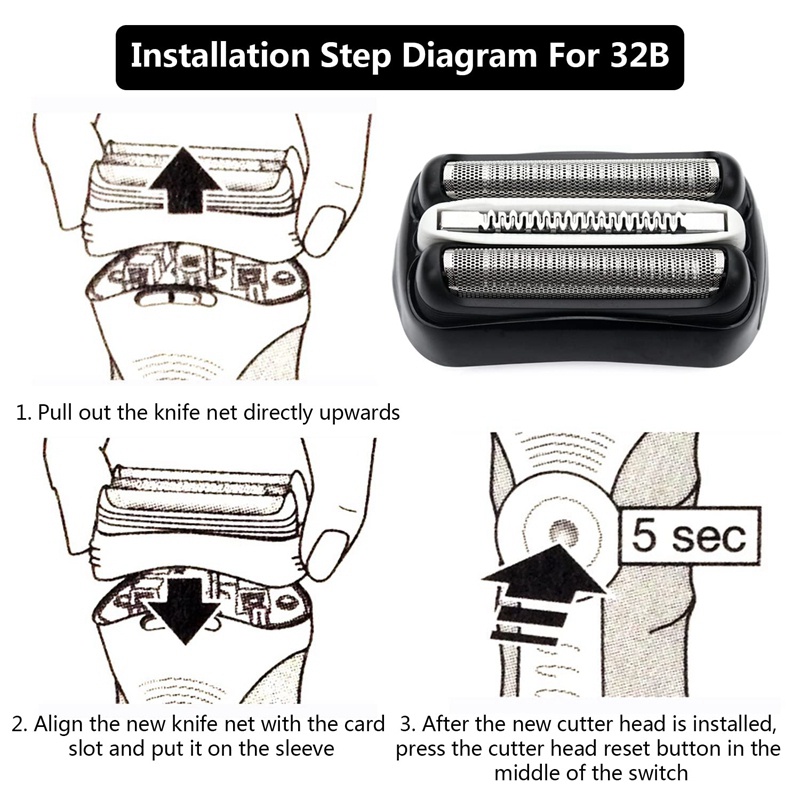 Installation Step Diagram For 32B

1. Pull out the knife net directly upwards

5 sec

2. Align the new knife net with the card slot and put it on the sleeve

3. After the new cutter head is installed, press the cutter head reset button in the middle of the switch