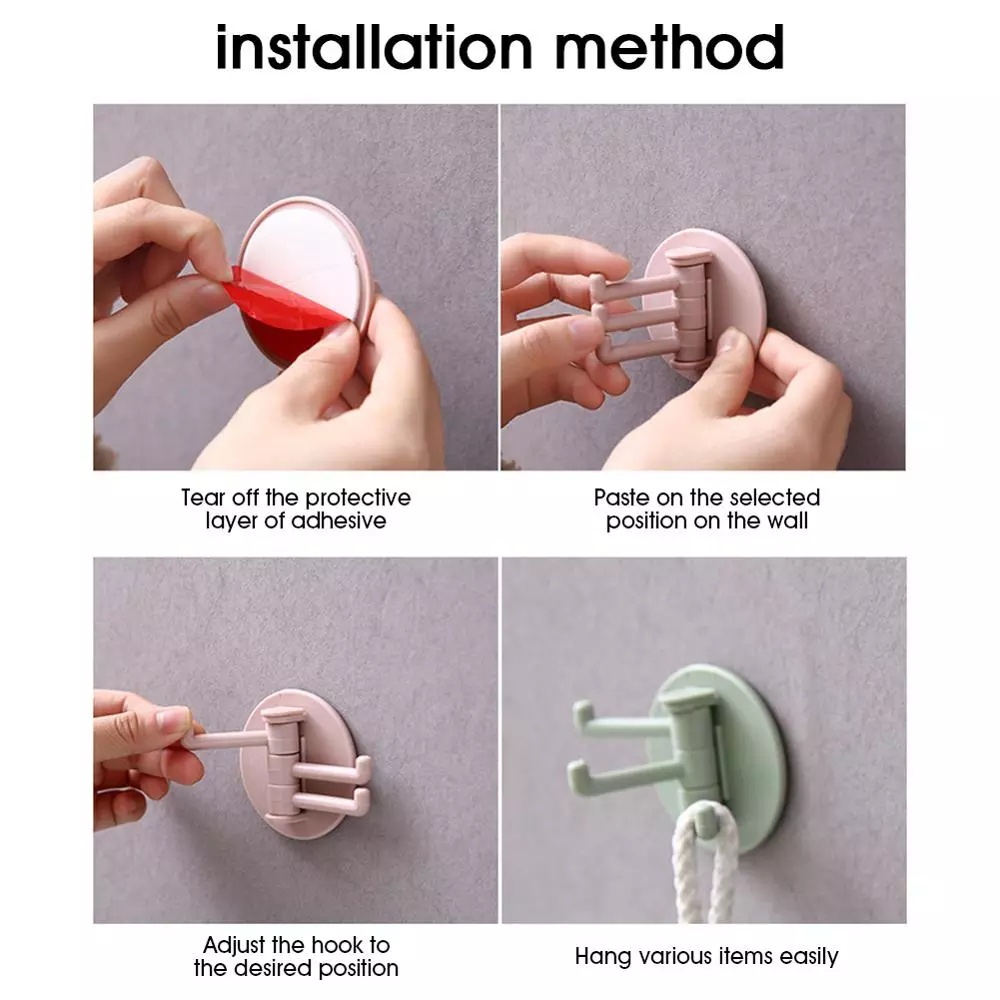 installation method

Tear off the protective layer of adhesive

Paste on the selected position on the wall

Adjust the hook to the desired position

Hang various items easily