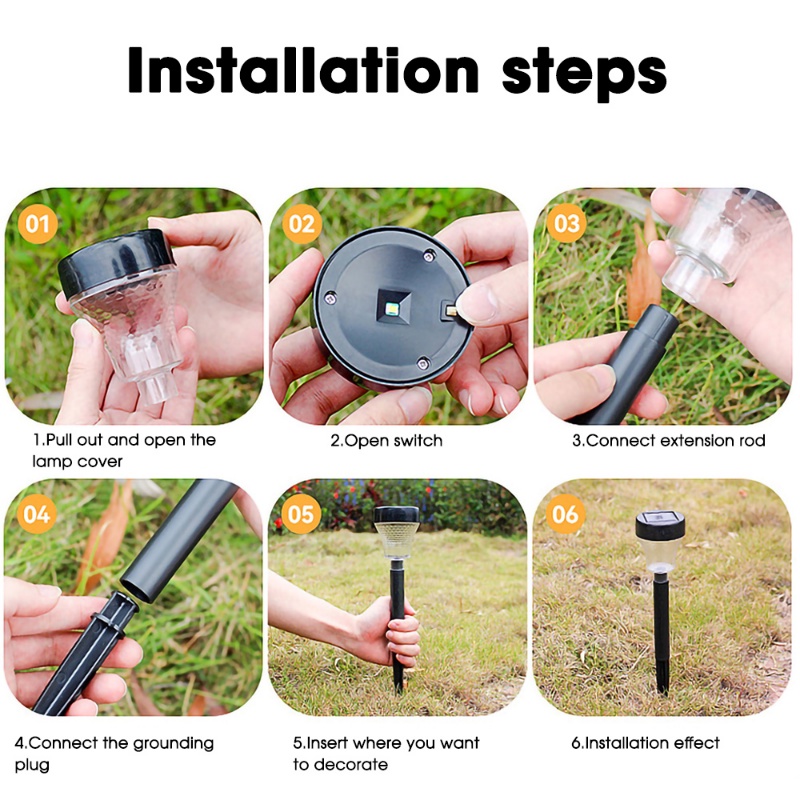 Installation steps

01

1.Pull out and open the lamp cover

02

2.Open switch

03

3.Connect extension rod

04

4.Connect the grounding plug

05

5.Insert where you want to decorate

06

6.Installation effect