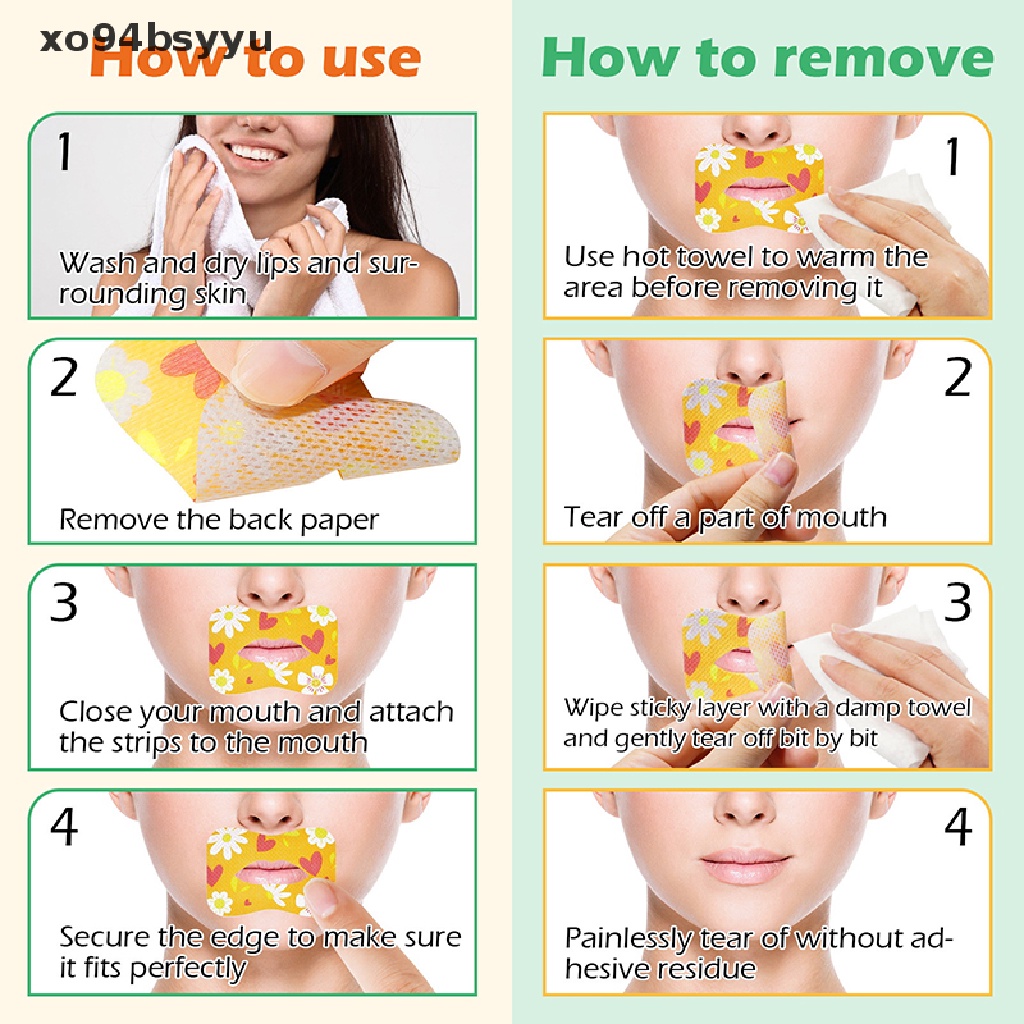 xo94bsyyu

How to use

1
Wash and dry lips and surrounding skin

2
Remove the back paper

3
Close your mouth and attach the strips to the mouth

4
Secure the edge to make sure it fits perfectly

How to remove

1
Use hot towel to warm the area before removing it

2
Tear off a part of mouth

3
Wipe sticky layer with a damp towel and gently tear off bit by bit

4
Painlessly tear of without adhesive residue