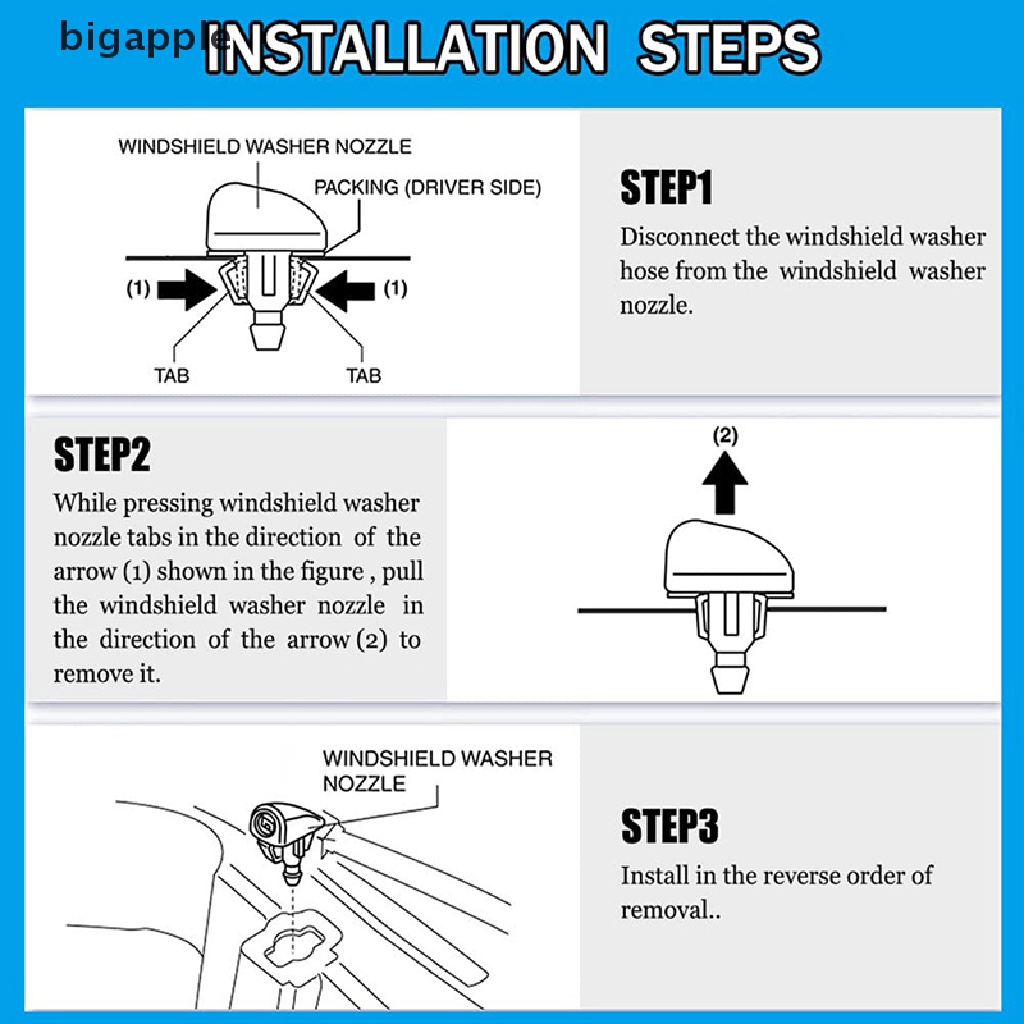 bigapple

INSTALLATION STEPS

WINDSHIELD WASHER NOZZLE

PACKING (DRIVER SIDE)

(1)

(1)

TAB

TAB

STEP1

Disconnect the windshield washer hose from the windshield washer nozzle.

STEP2

While pressing windshield washer nozzle tabs in the direction of the arrow (1) shown in the figure , pull the windshield washer nozzle in the direction of the arrow (2) to remove it.

(2)

WINDSHIELD WASHER NOZZLE

STEP3

Install in the reverse order of removal..