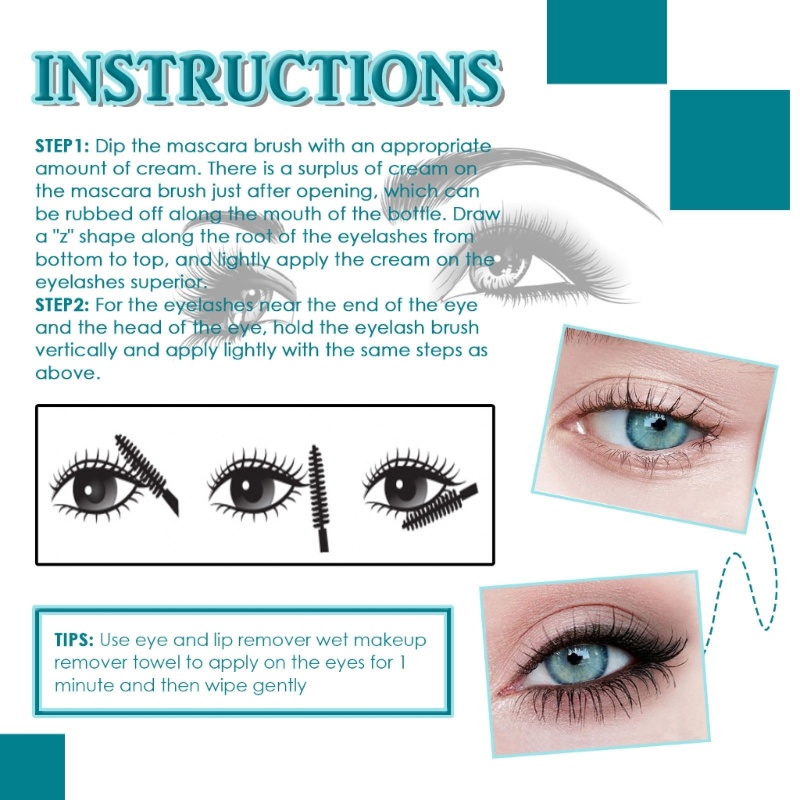 INSTRUCTIONS

STEP1: Dip the mascara brush with an appropriate amount of cream. There is a surplus of cream on the mascara brush just after opening, which can be rubbed off along the mouth of the bottle. Draw a "z" shape along the root of the eyelashes from bottom to top, and lightly apply the cream on the eyelashes superior.
STEP2: For the eyelashes near the end of the eye and the head of the eye, hold the eyelash brush vertically and apply lightly with the same steps as above.

TIPS: Use eye and lip remover wet makeup remover towel to apply on the eyes for 1 minute and then wipe gently