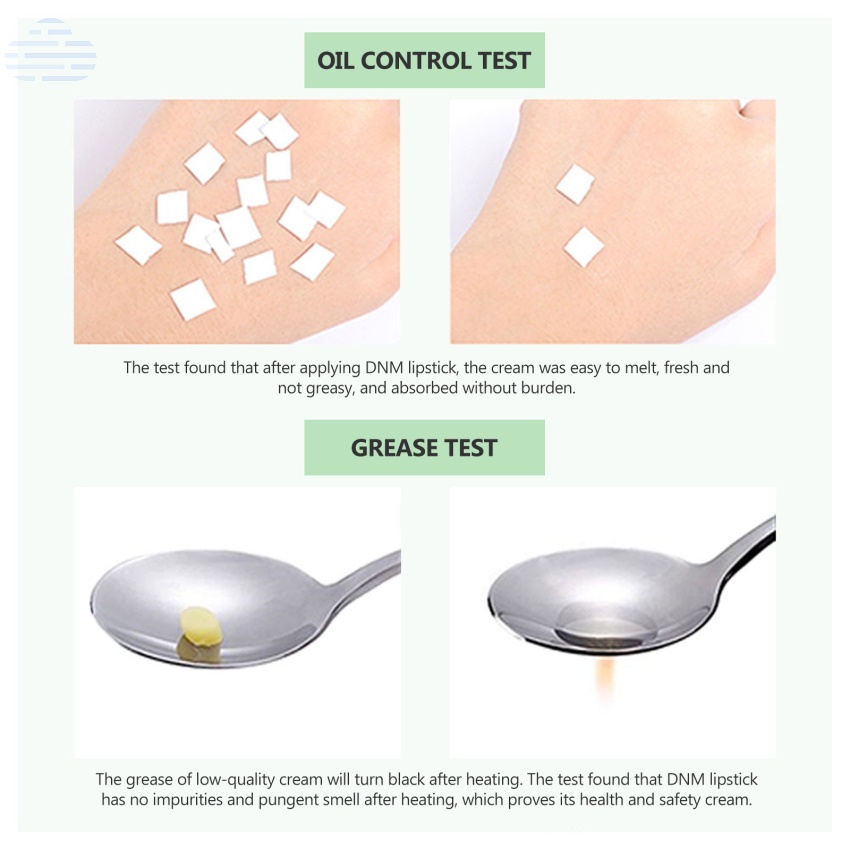 OIL CONTROL TEST

The test found that after applying DNM lipstick, the cream was easy to melt, fresh and not greasy, and absorbed without burden.

GREASE TEST

The grease of low-quality cream will turn black after heating. The test found that DNM lipstick has no impurities and pungent smell after heating, which proves its health and safety cream.