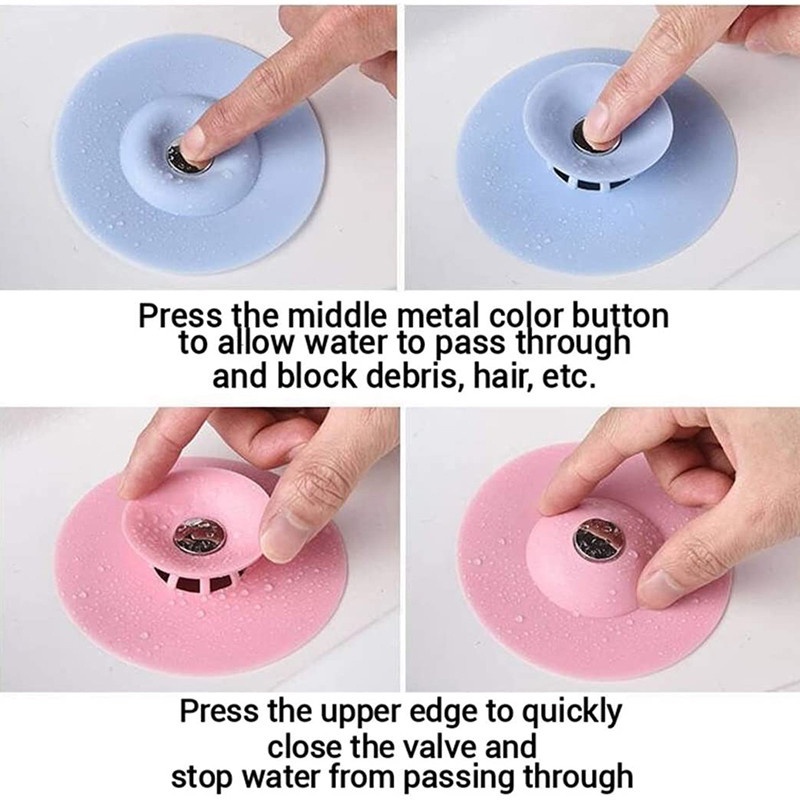 Press the middle metal color button to allow water to pass through and block debris, hair, etc.

Press the upper edge to quickly close the valve and stop water from passing through