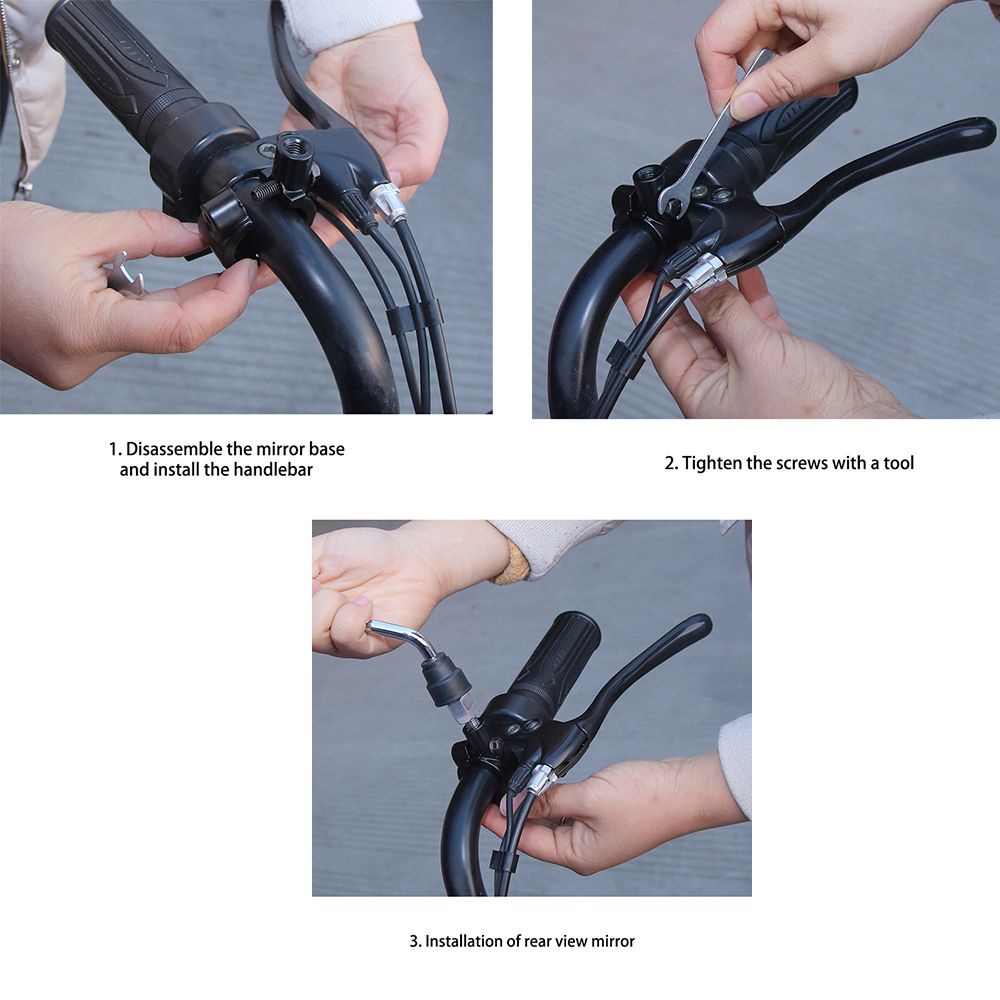 1. Disassemble the mirror base and install the handlebar

2. Tighten the screws with a tool

3. Installation of rear view mirror