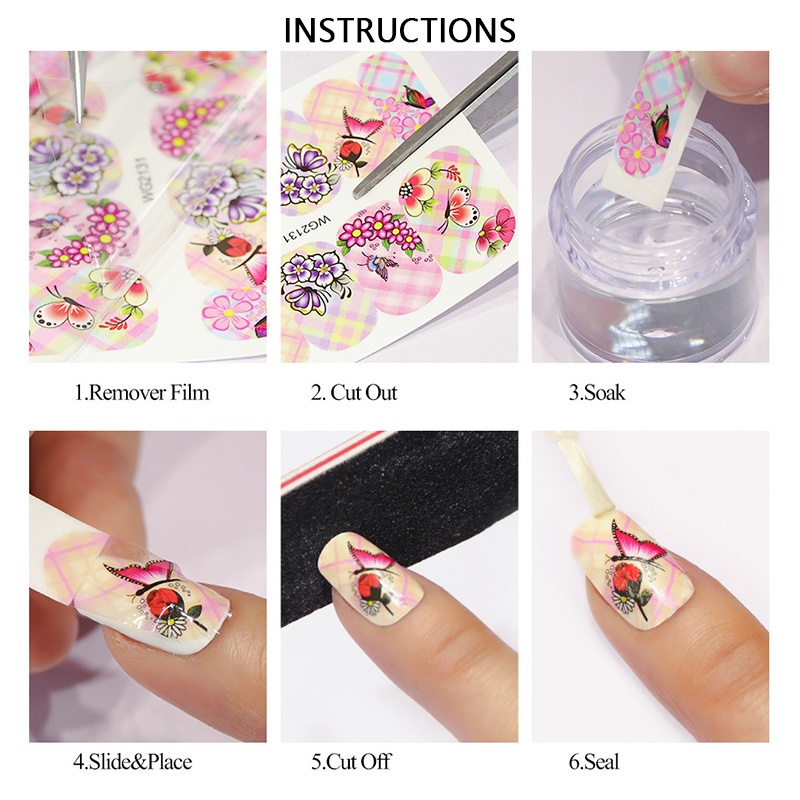 INSTRUCTIONS

WG2131

WG2131

1.Remover Film

2. Cut Out

3.Soak

4.Slide&Place

5.Cut Off

6.Seal