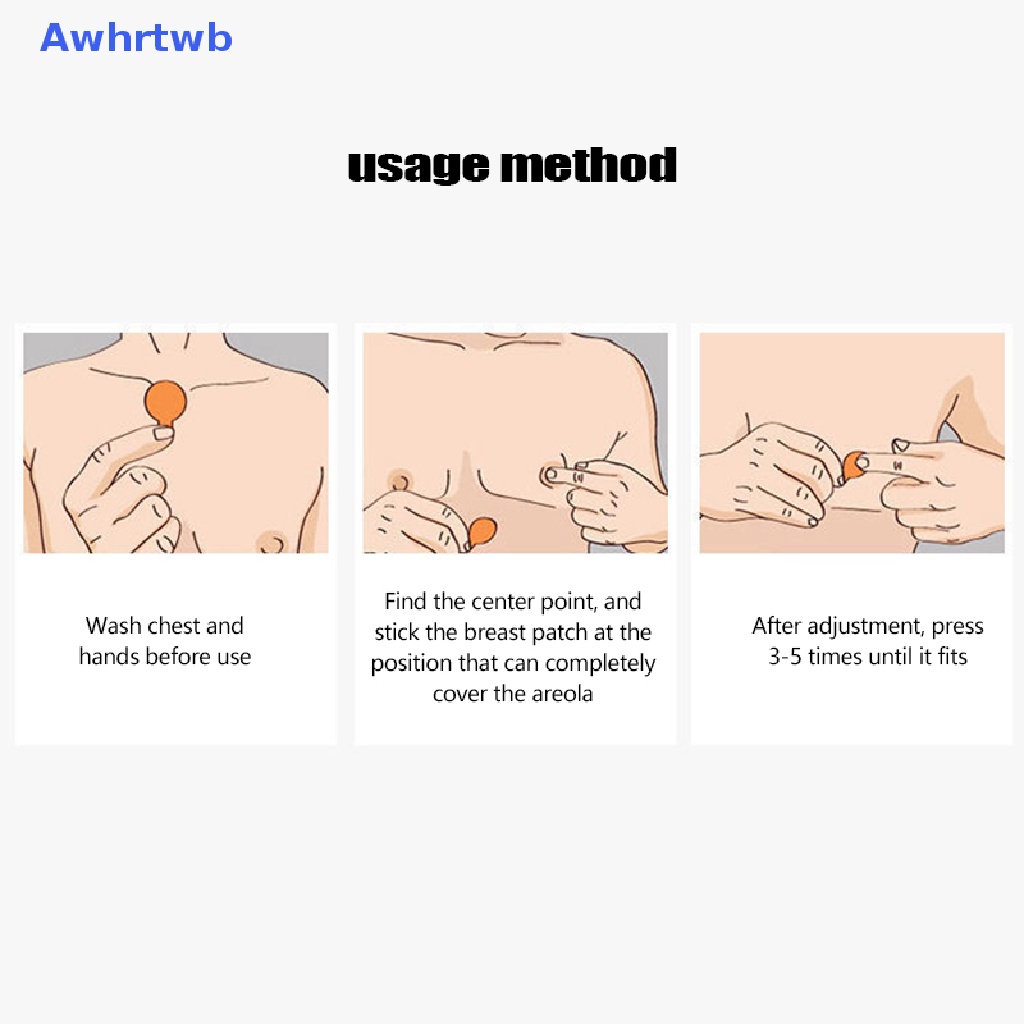 Awhrtwb

usage method

Wash chest and hands before use

Find the center point, and stick the breast patch at the position that can completely cover the areola

After adjustment, press 3-5 times until it fits