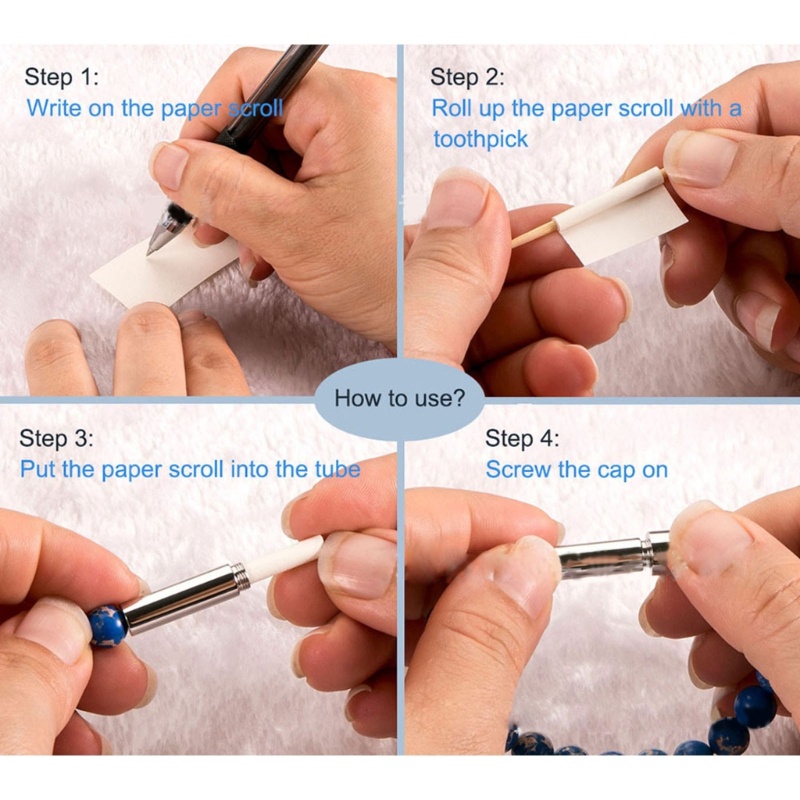 Step 1:
Write on the paper scroll

Step 2:
Roll up the paper scroll with a toothpick

How to use?

Step 3:
Put the paper scroll into the tube

Step 4:
Screw the cap on