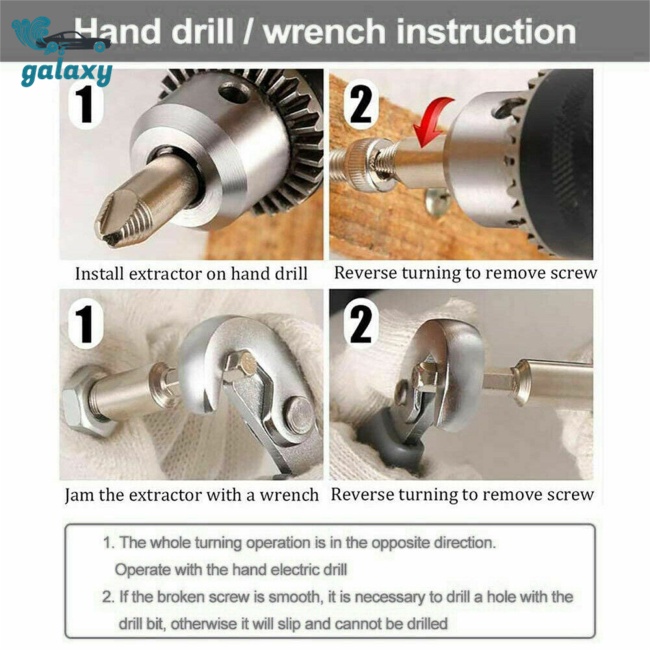 galaxy

Hand drill / wrench instruction

1

Install extractor on hand drill

2

Reverse turning to remove screw

1

Jam the extractor with a wrench

2

Reverse turning to remove screw

1. The whole turning operation is in the opposite direction. Operate with the hand electric drill

2. If the broken screw is smooth, it is necessary to drill a hole with the drill bit, otherwise it will slip and cannot be drilled