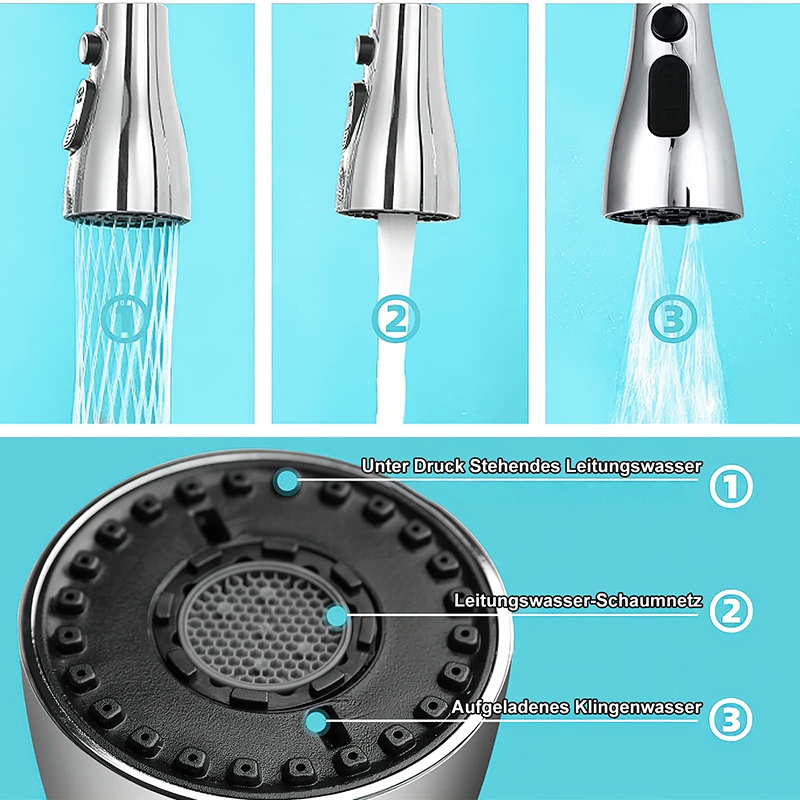 1

2

3

Unter Druck Stehendes Leitungswasser

1

Leitungswasser-Schaumnetz

2

Aufgeladenes Klingenwasser

3