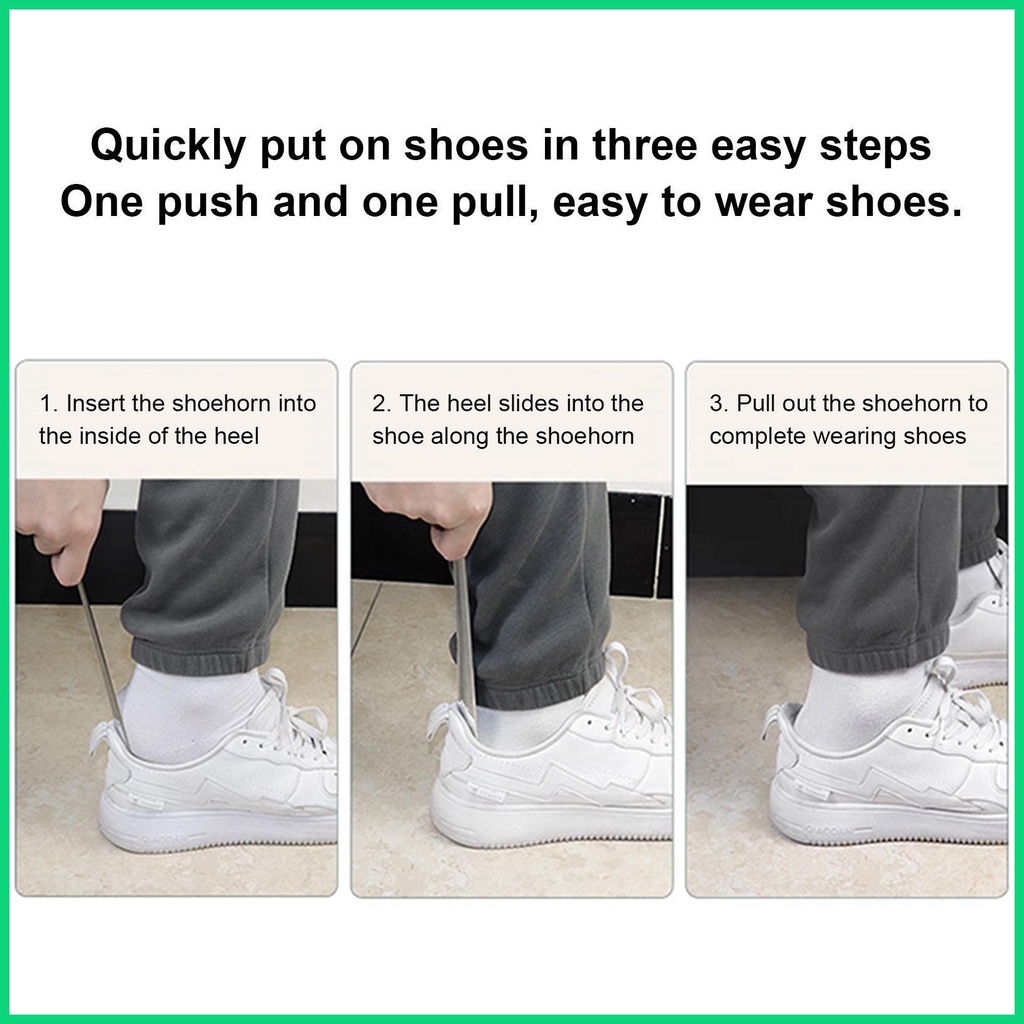 Quickly put on shoes in three easy steps
One push and one pull, easy to wear shoes.

1. Insert the shoehorn into the inside of the heel

2. The heel slides into the shoe along the shoehorn

3. Pull out the shoehorn to complete wearing shoes