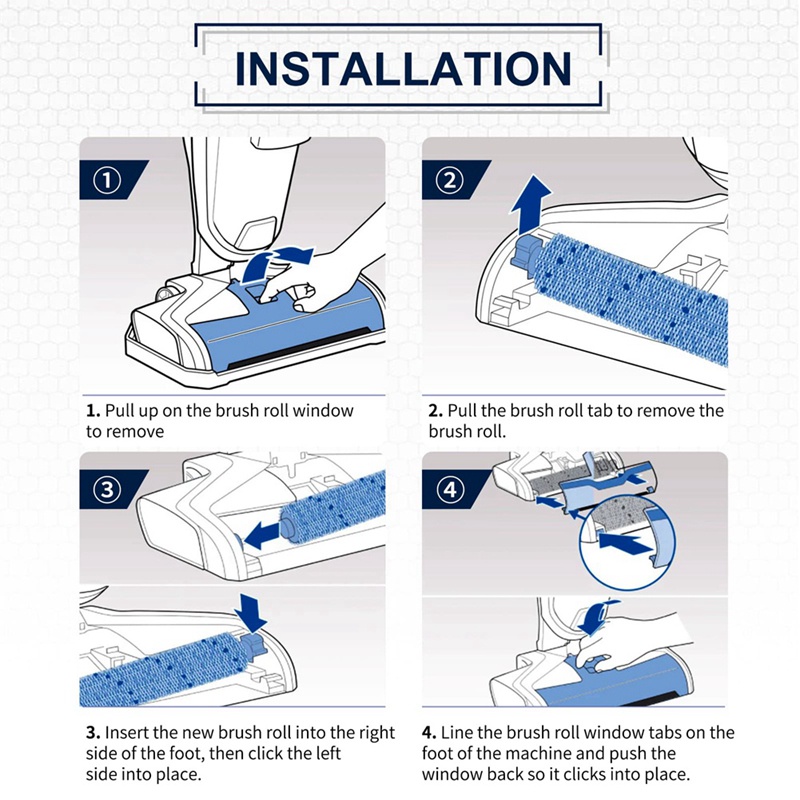 INSTALLATION

①

1. Pull up on the brush roll window to remove

②

2. Pull the brush roll tab to remove the brush roll.

③

3. Insert the new brush roll into the right side of the foot, then click the left side into place.

④

4. Line the brush roll window tabs on the foot of the machine and push the window back so it clicks into place.