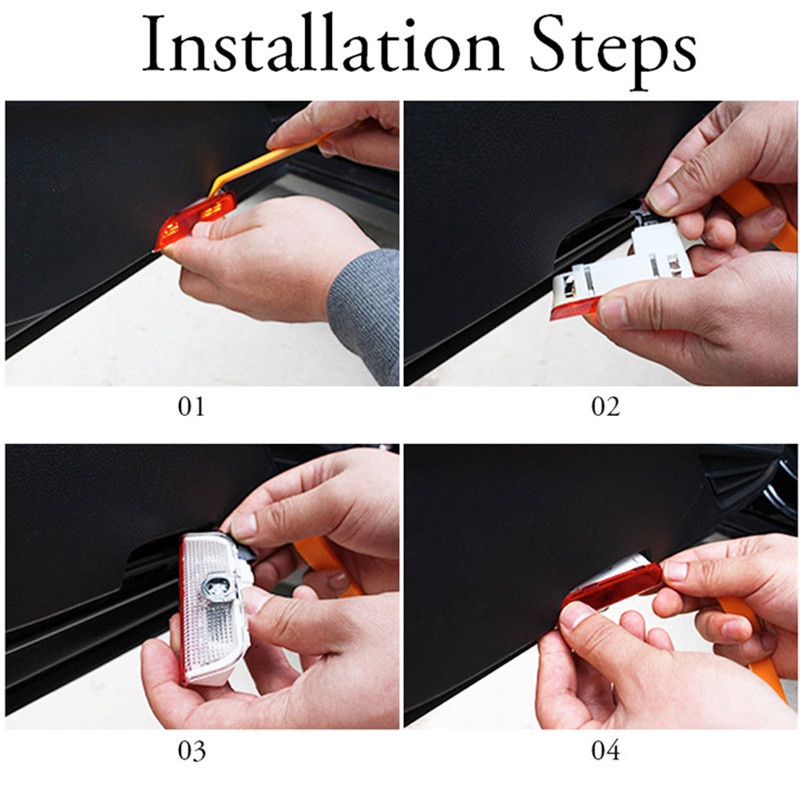 Installation Steps

01

02

03

04